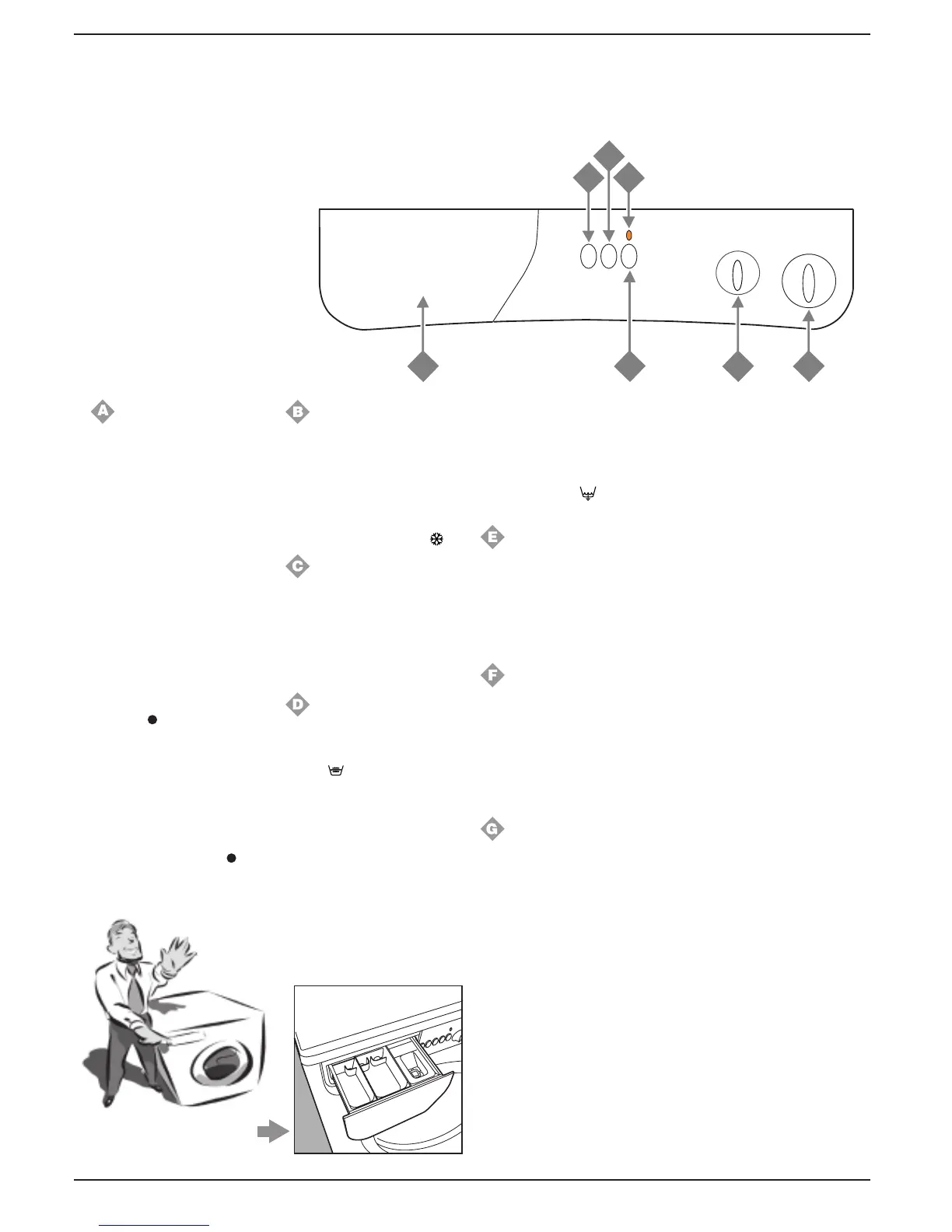 A

B

C

D

E

F

G