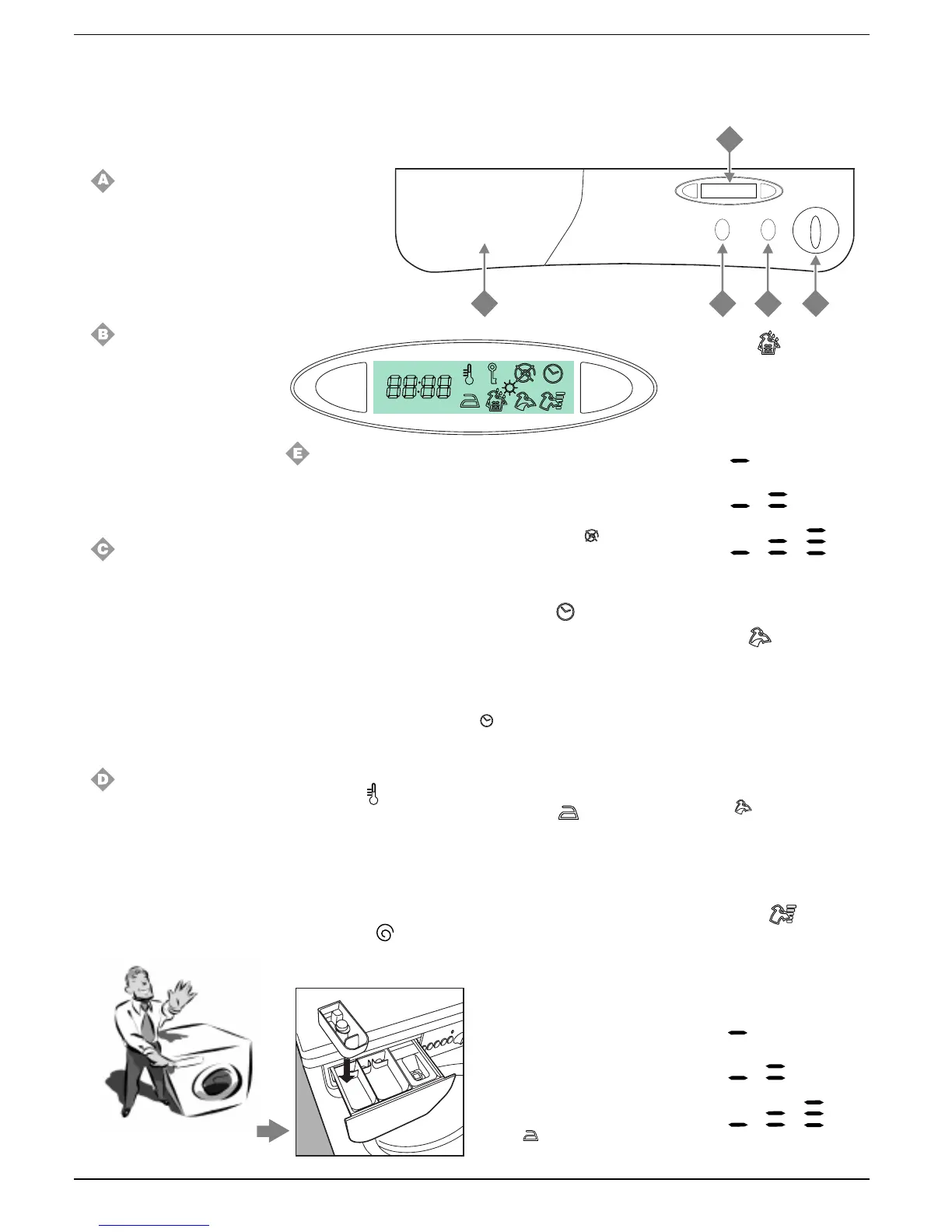 A

B

88:88

E

C

D