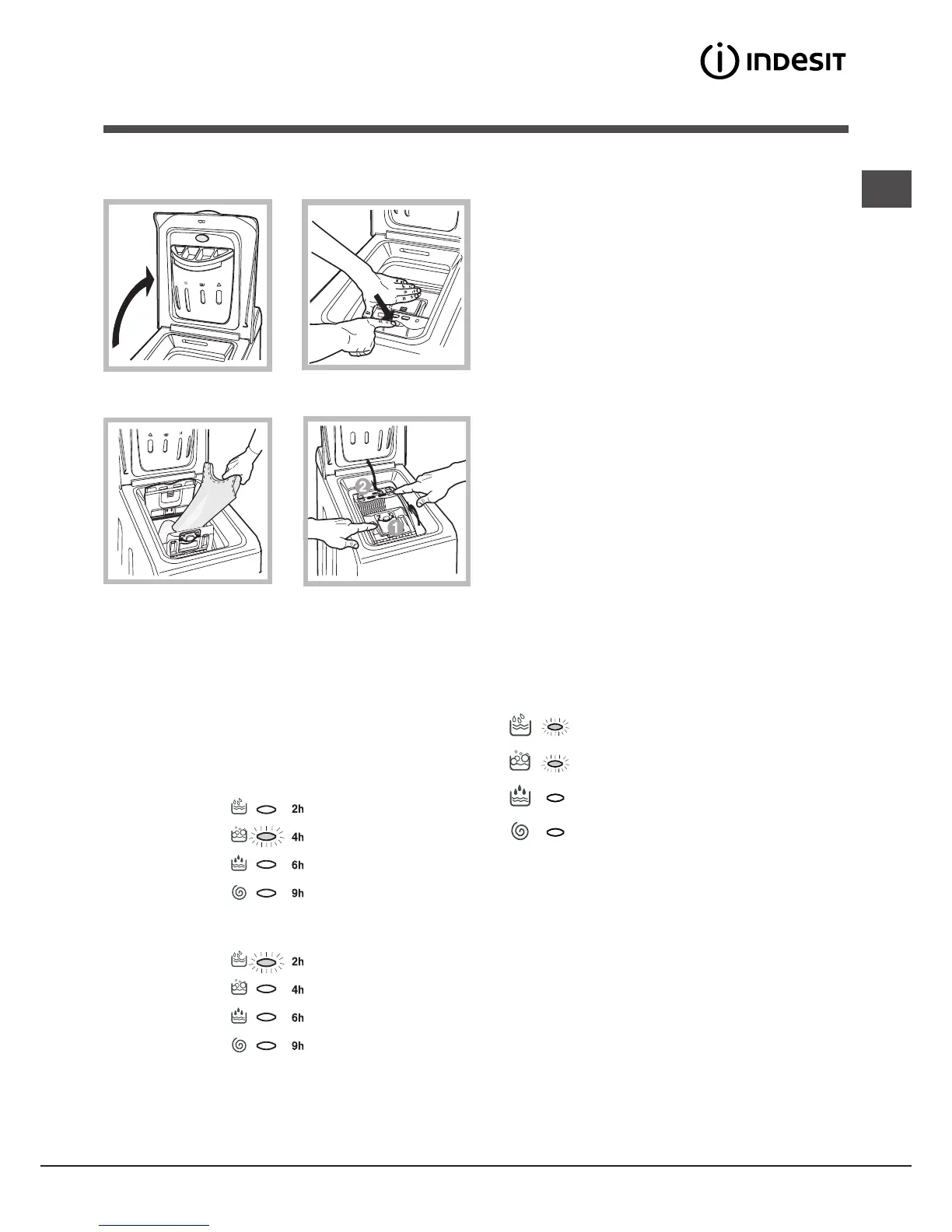 INDESIT

2

1

2h

4h

6h

9h

2h

4h

6h

9h