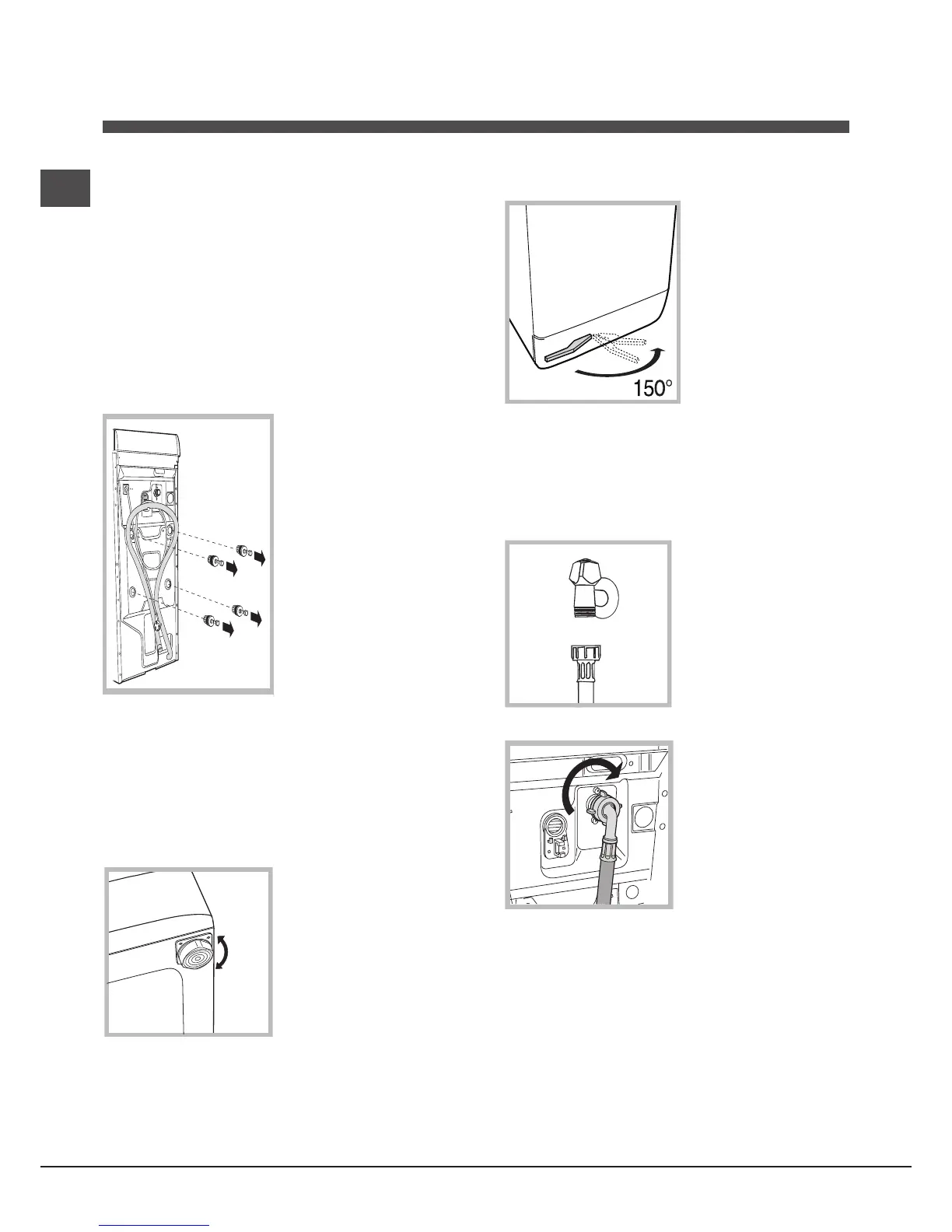 150°