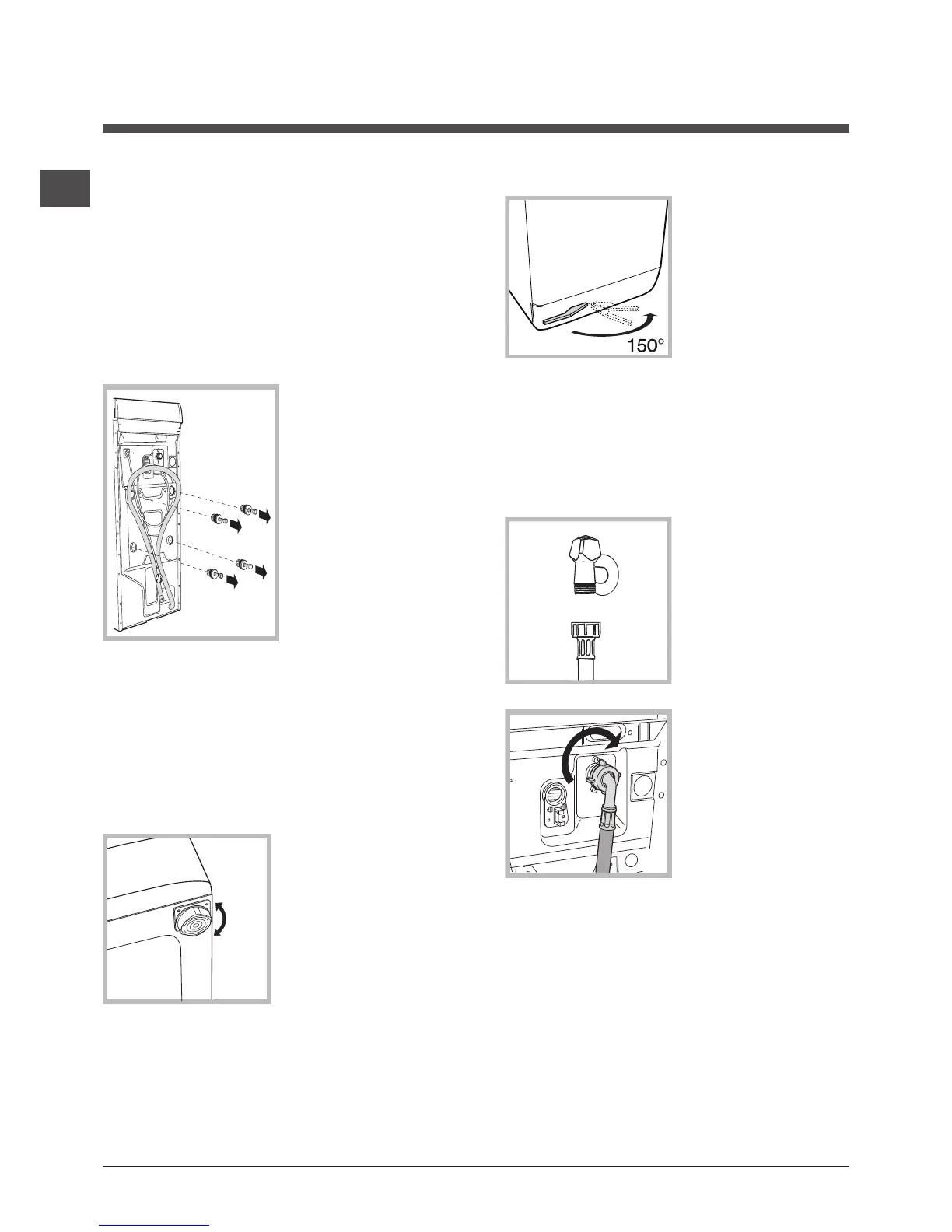 150°