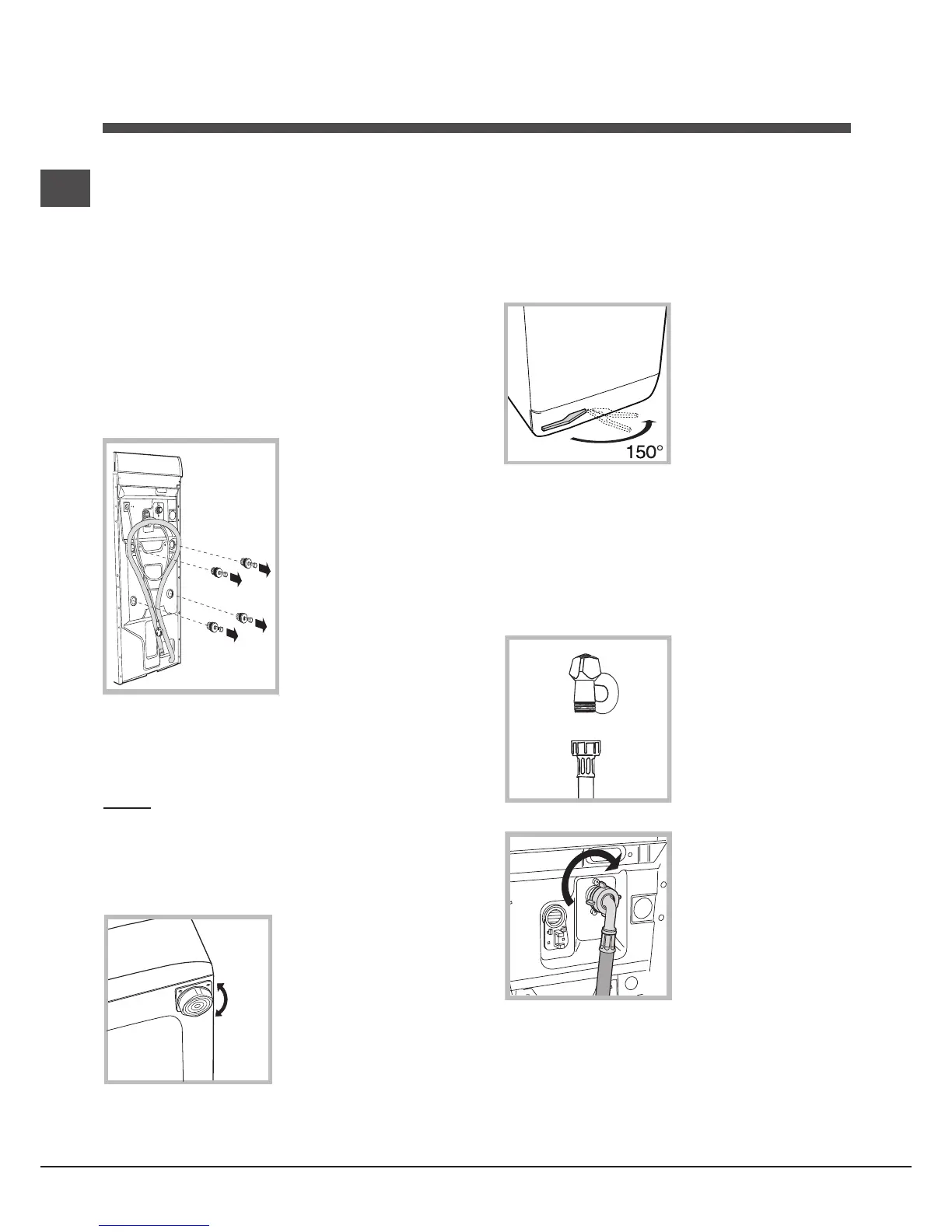 150°