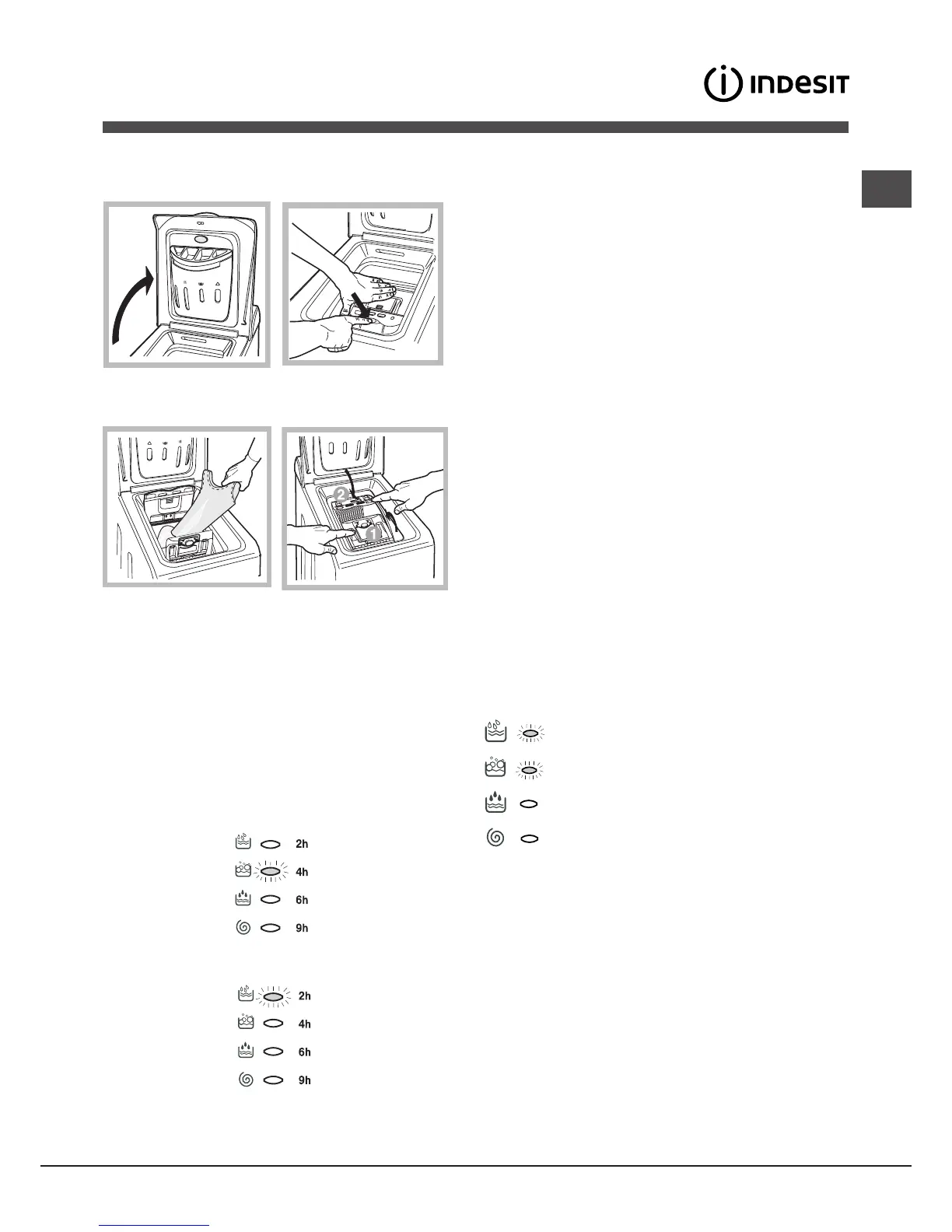 INDESIT

2

1

2h

4h

6h

9h

2h

4h

6h

9h