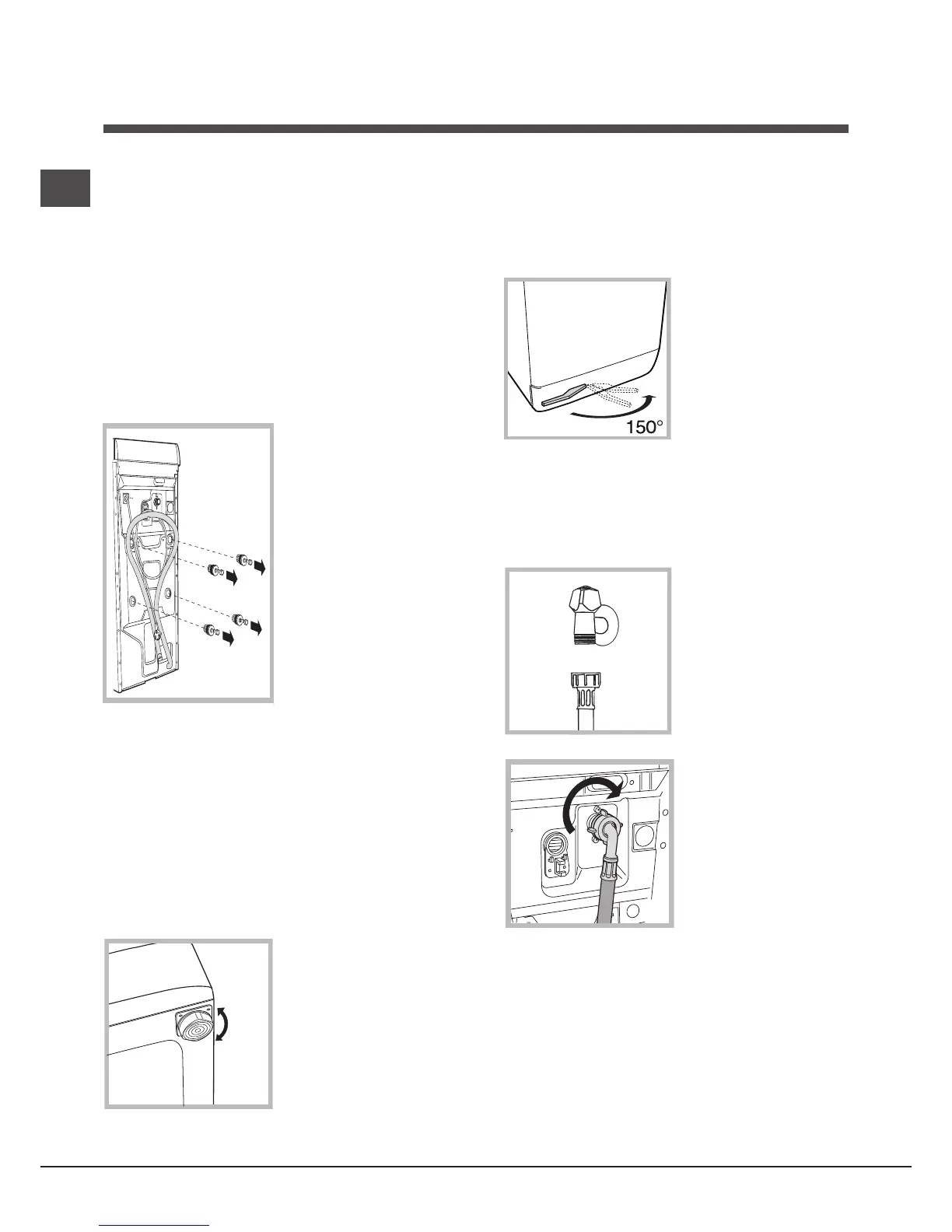 150°