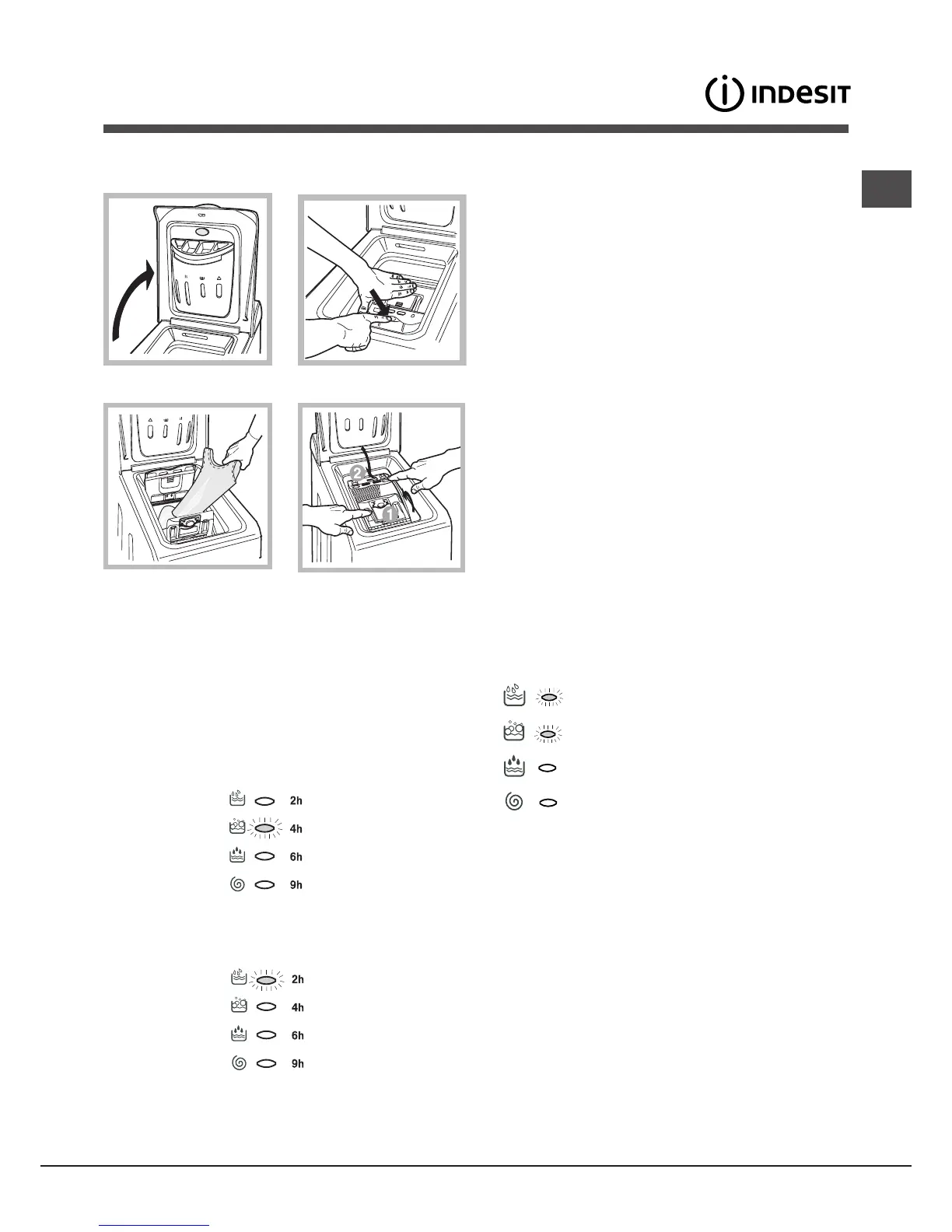 INDESIT

2

1

2h

4h

6h

9h

2h

4h

6h

9h