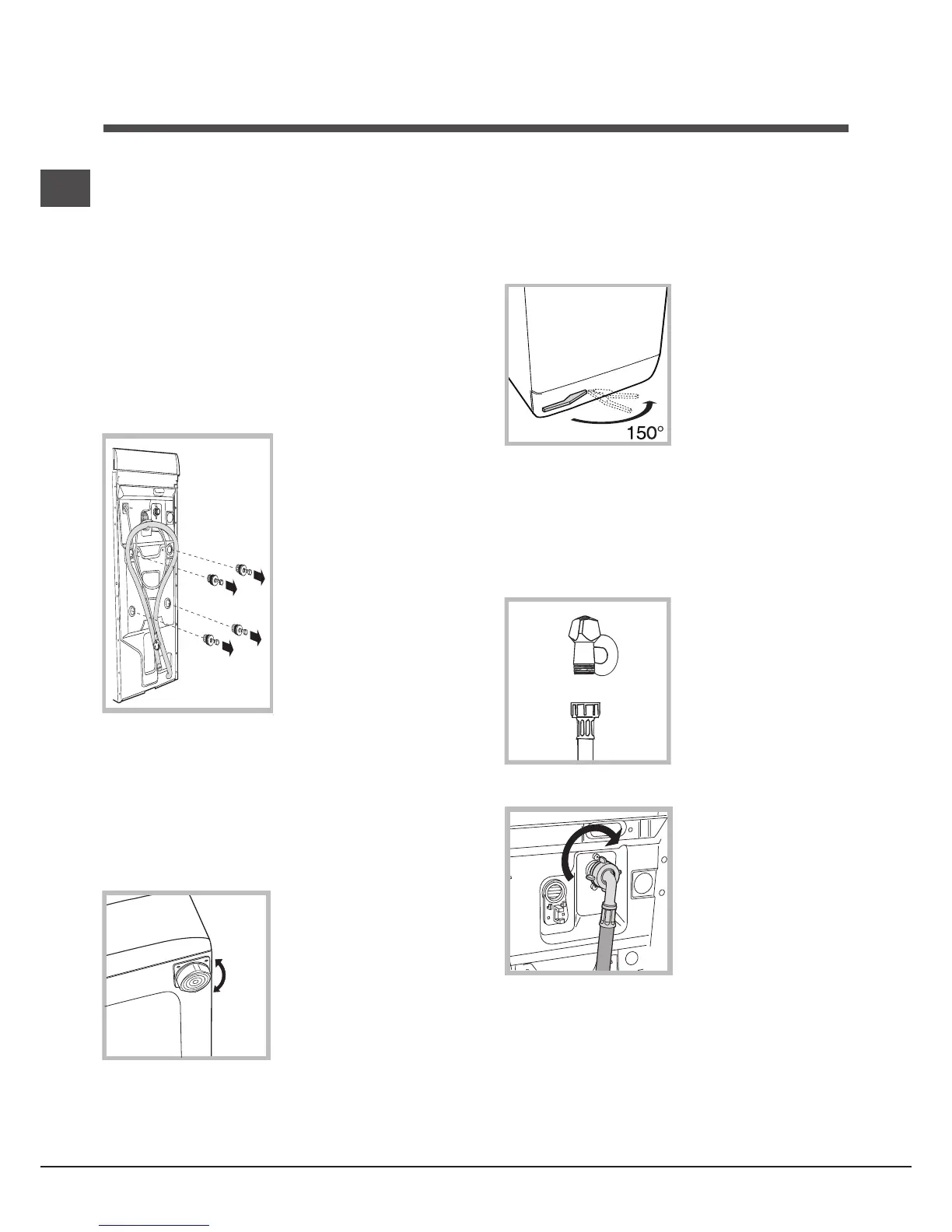 150°