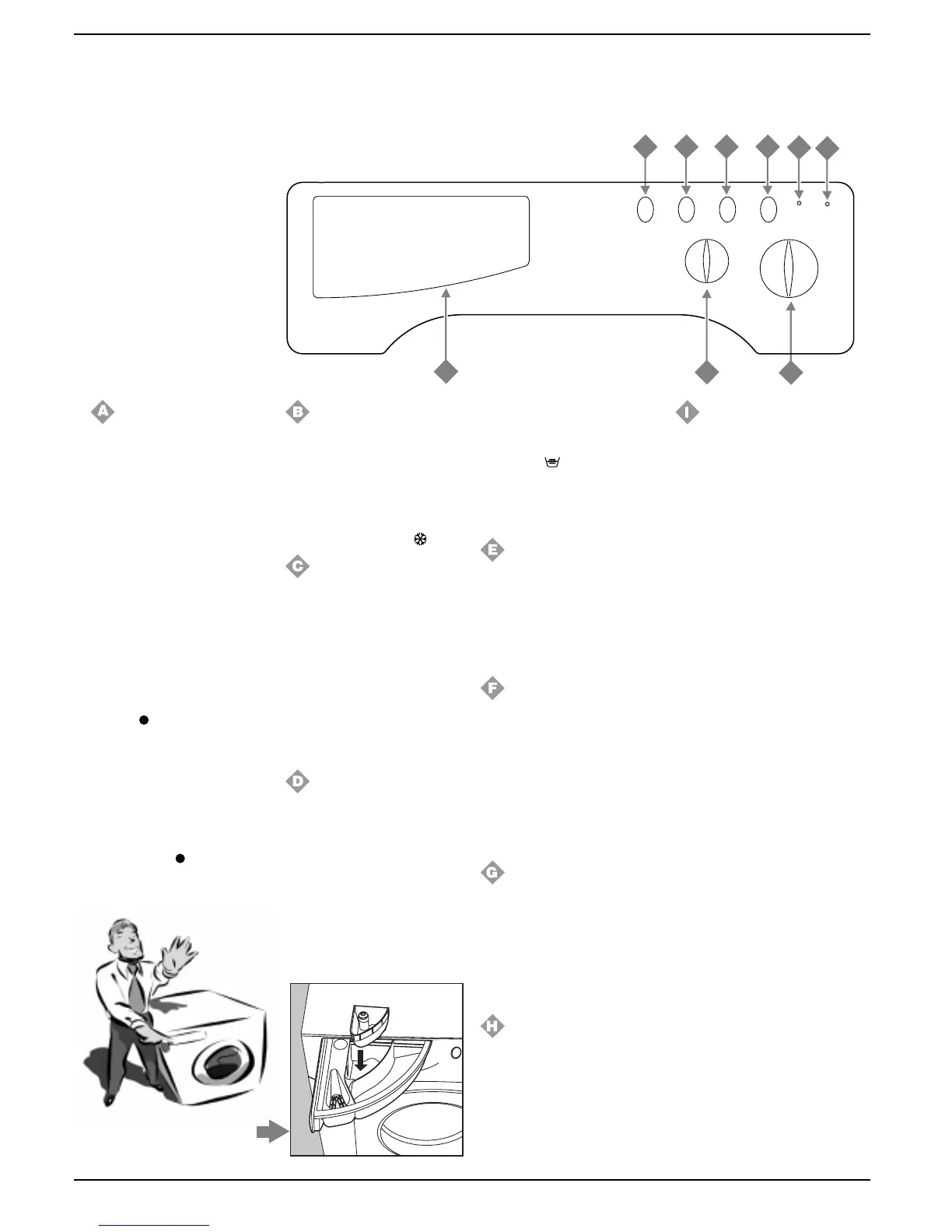 A

B

I

C

E

F

D

G

H