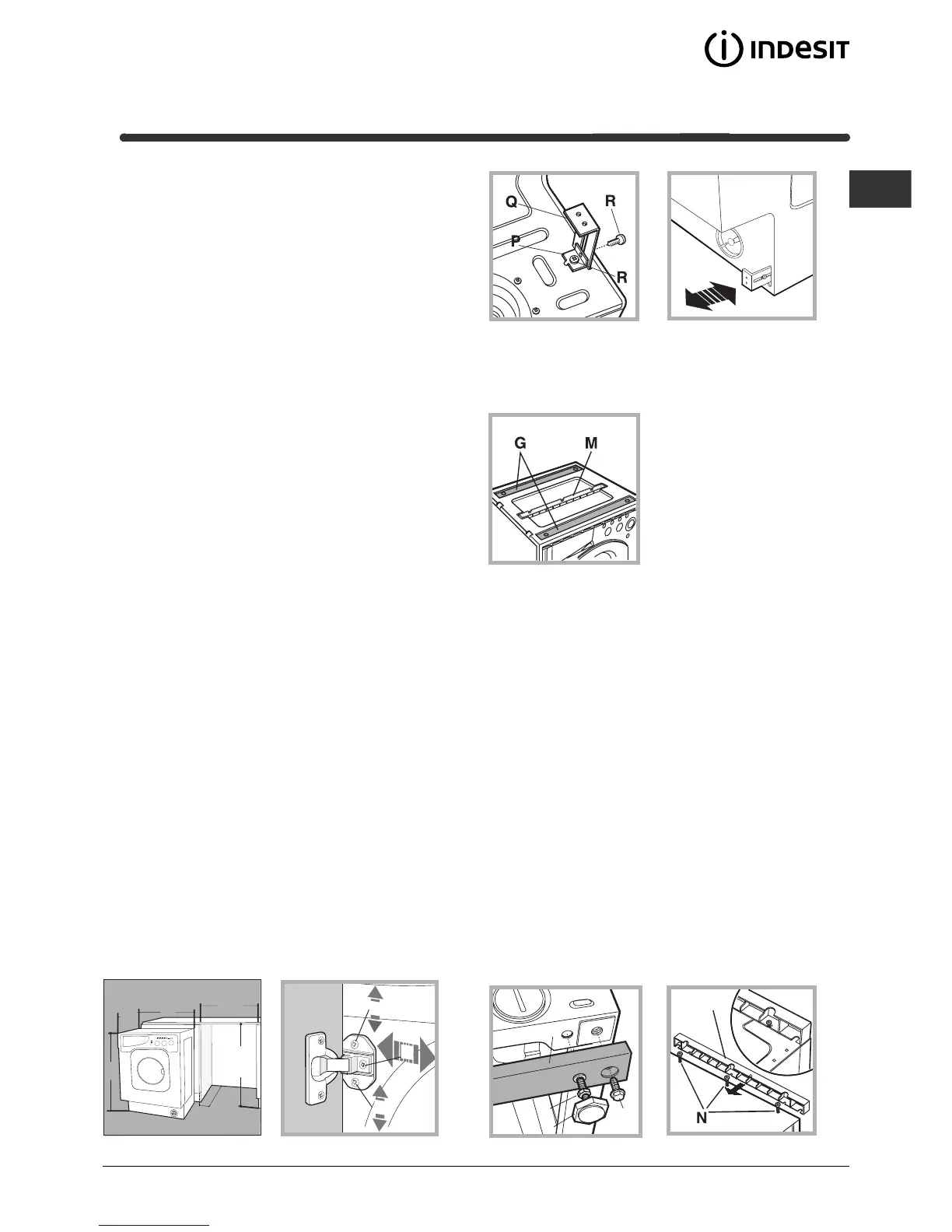 INDESIT

Q
R
P
R

G
M

N