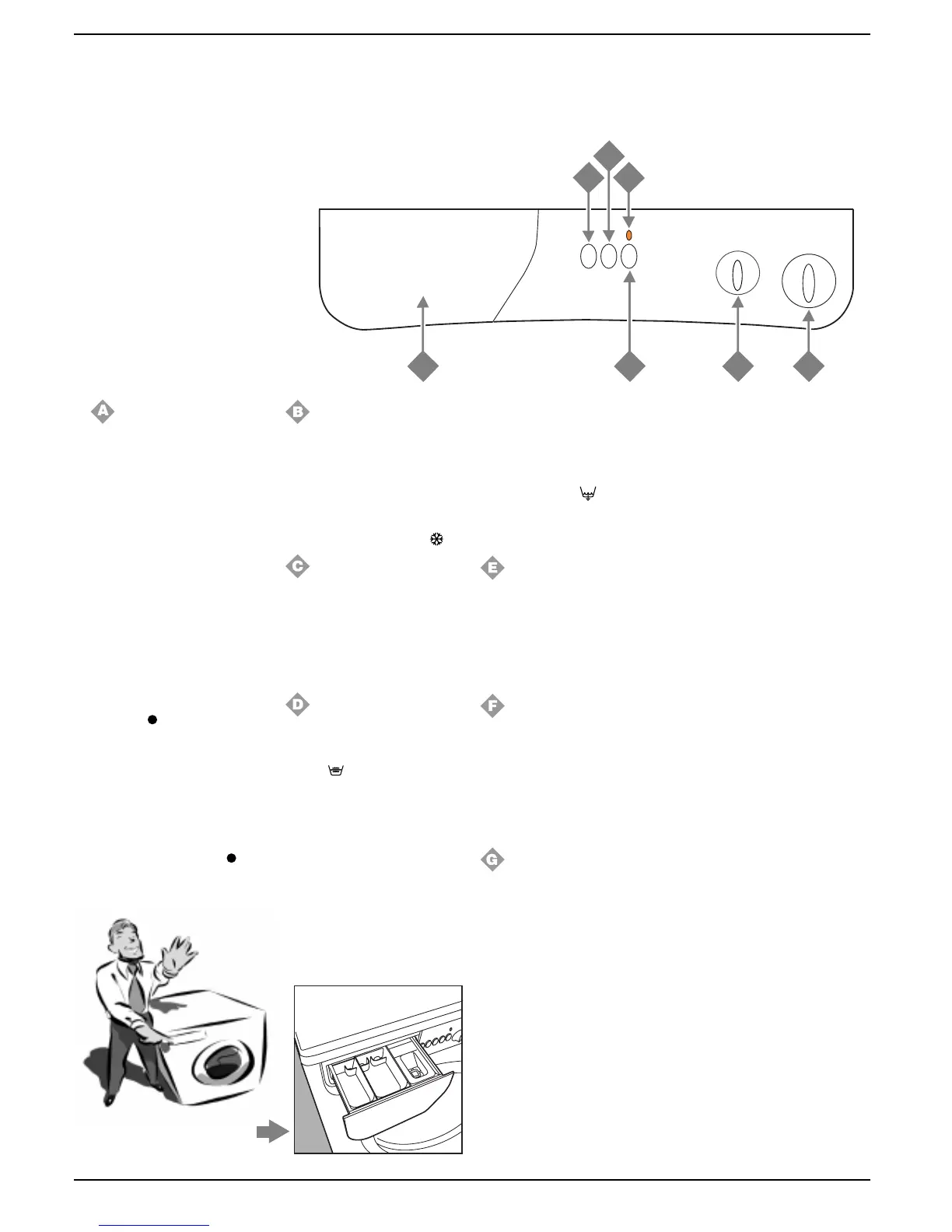 A

B

C

E

D

F

G