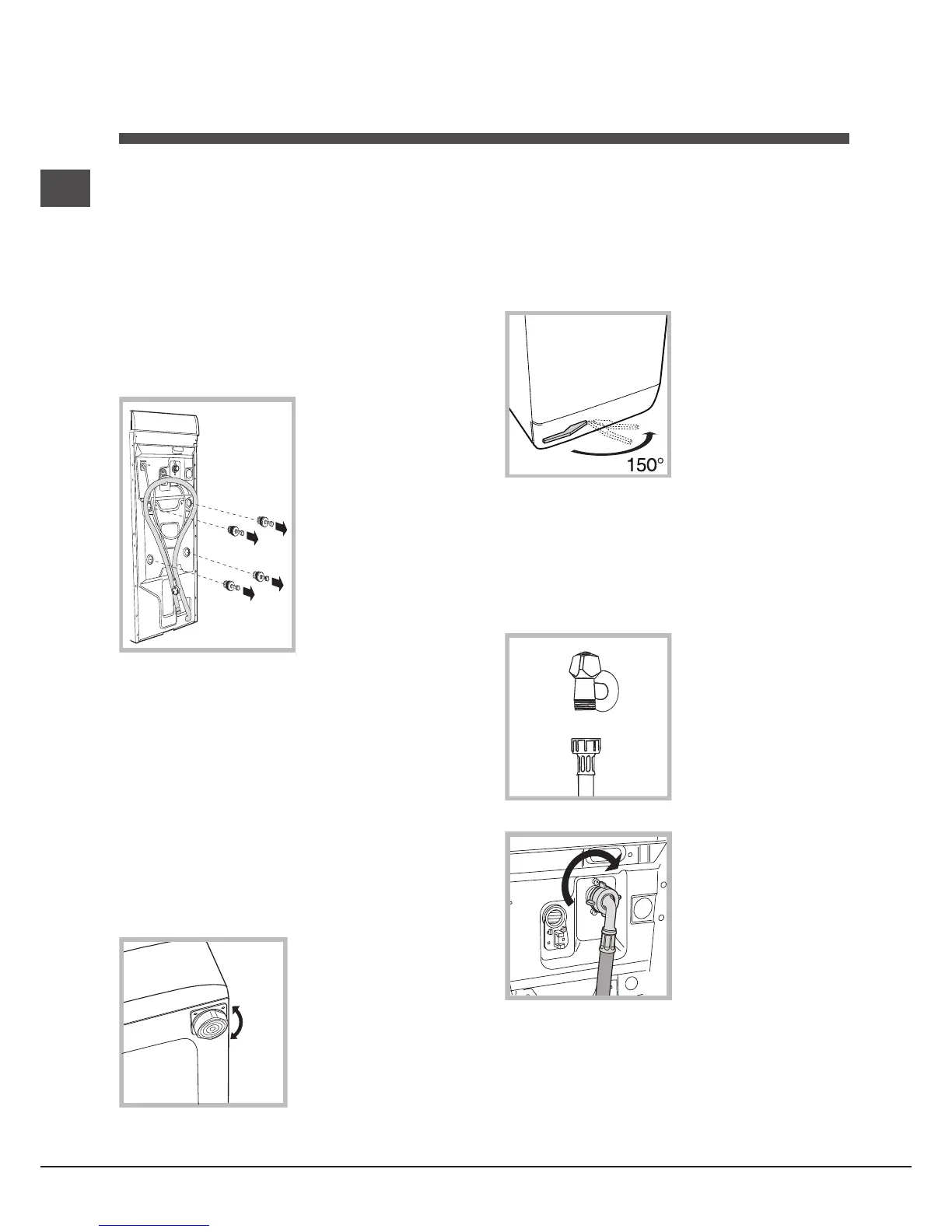 150°