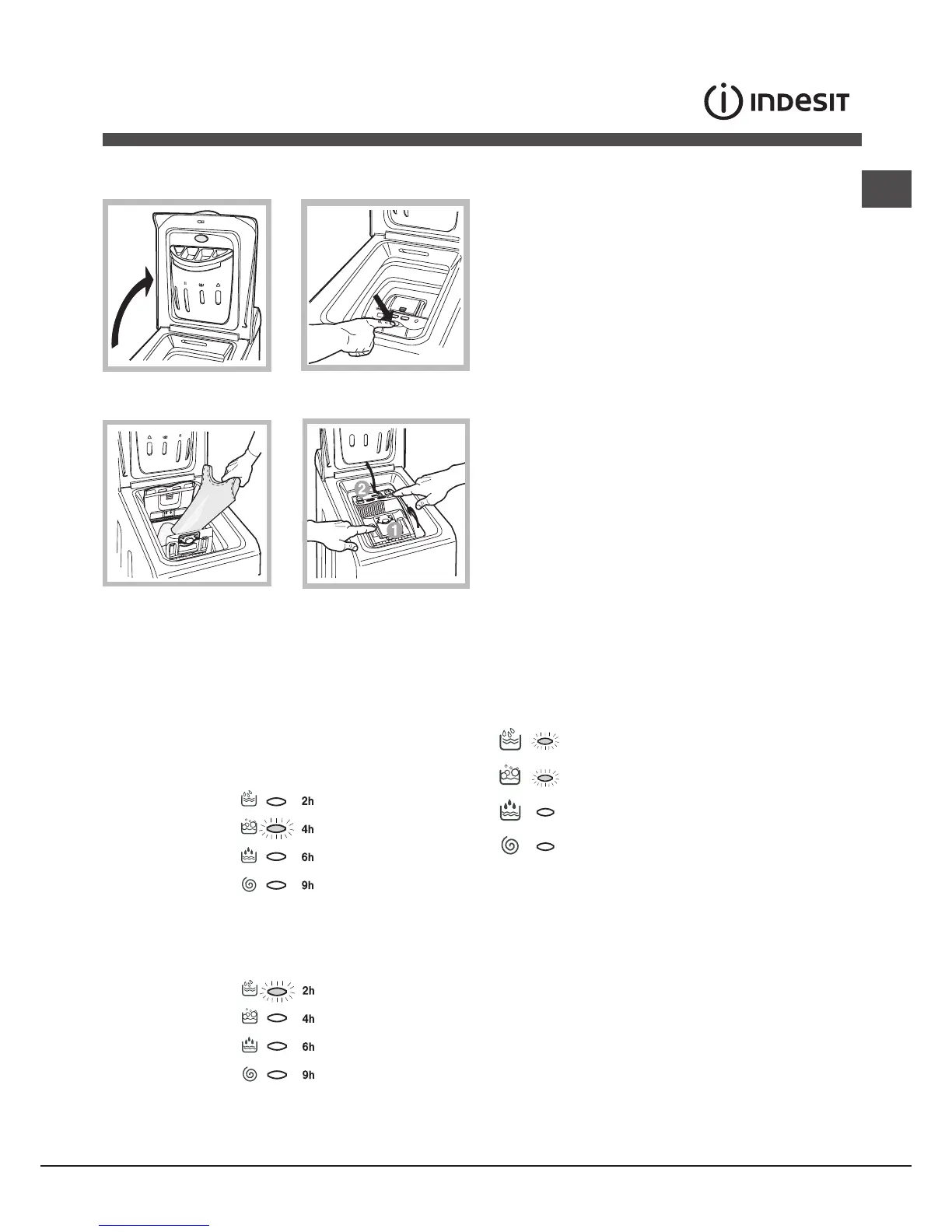 INDESIT

2

1

2h

4h

6h

9h

2h

4h

6h

9h