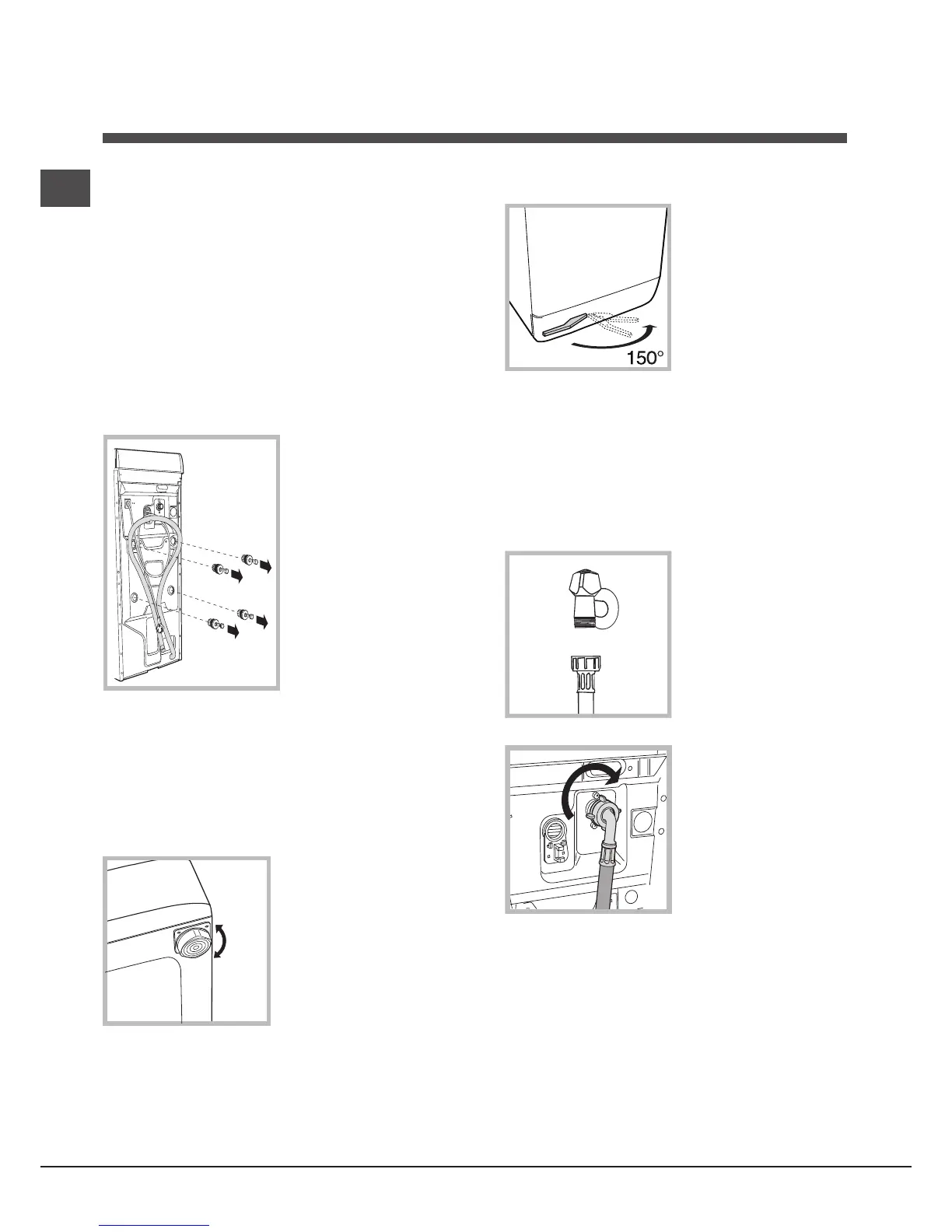 150°