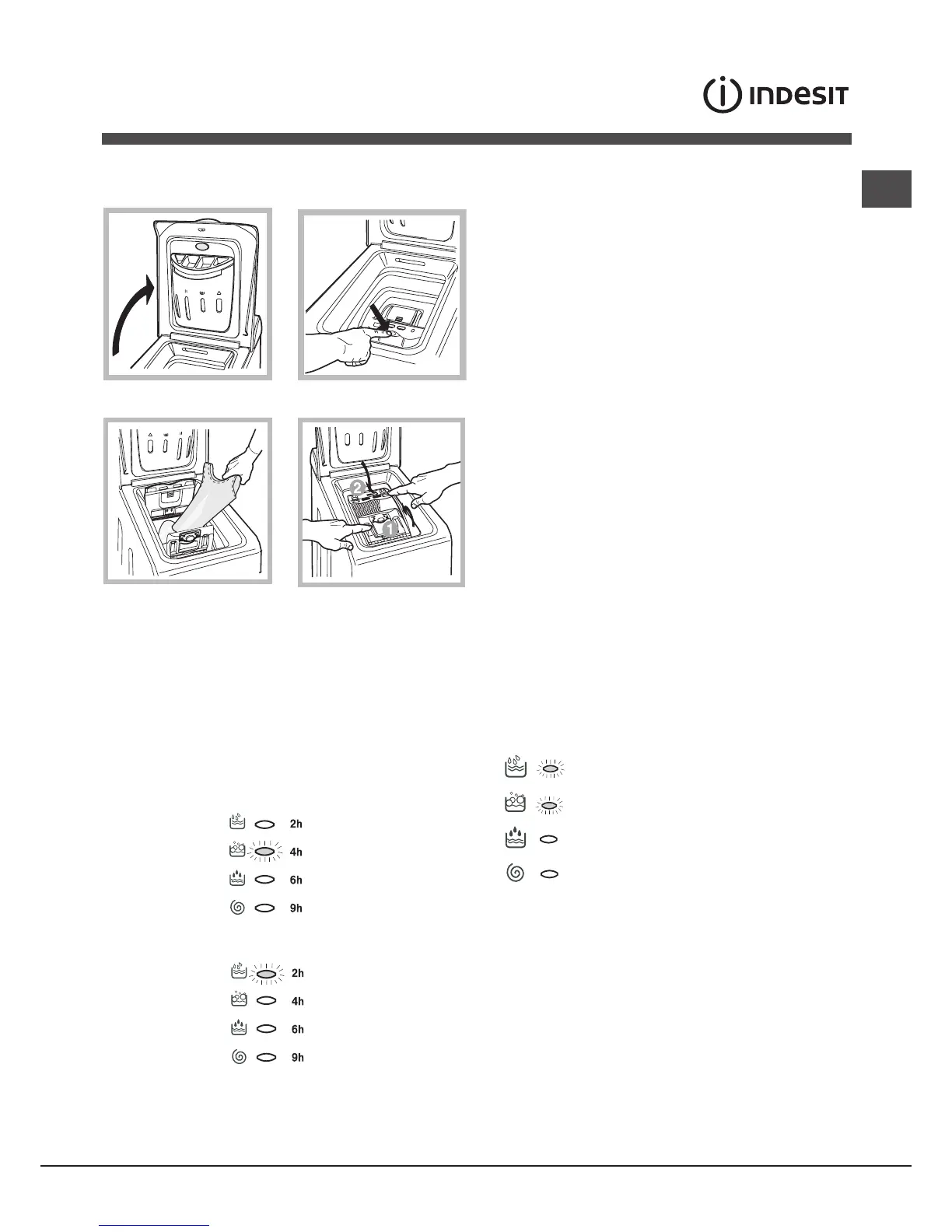 INDESIT

2

1

2h

4h

6h

9h

2h

4h

6h

9h