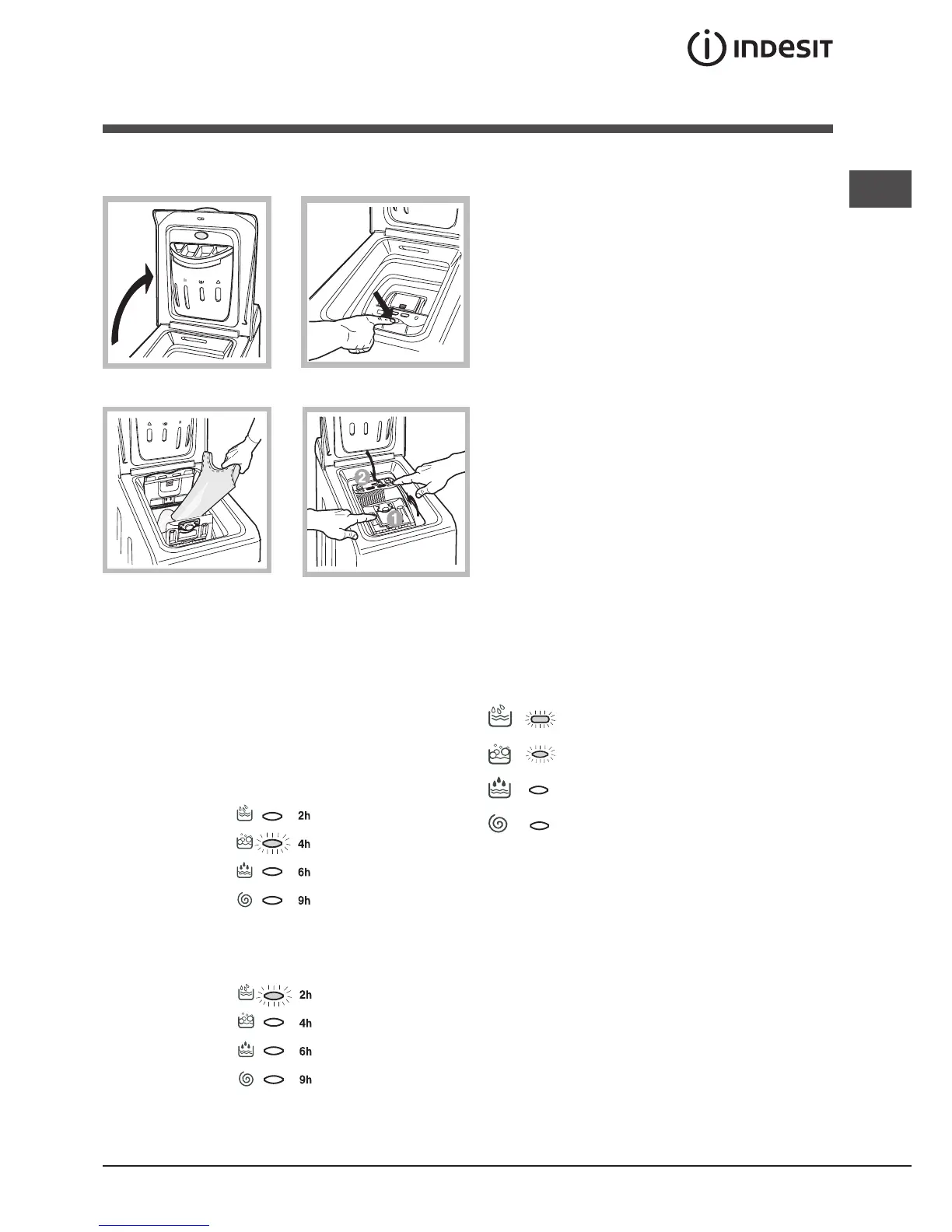 INDESIT

2

1

2h

4h

6h

9h

2h

4h

6h

9h