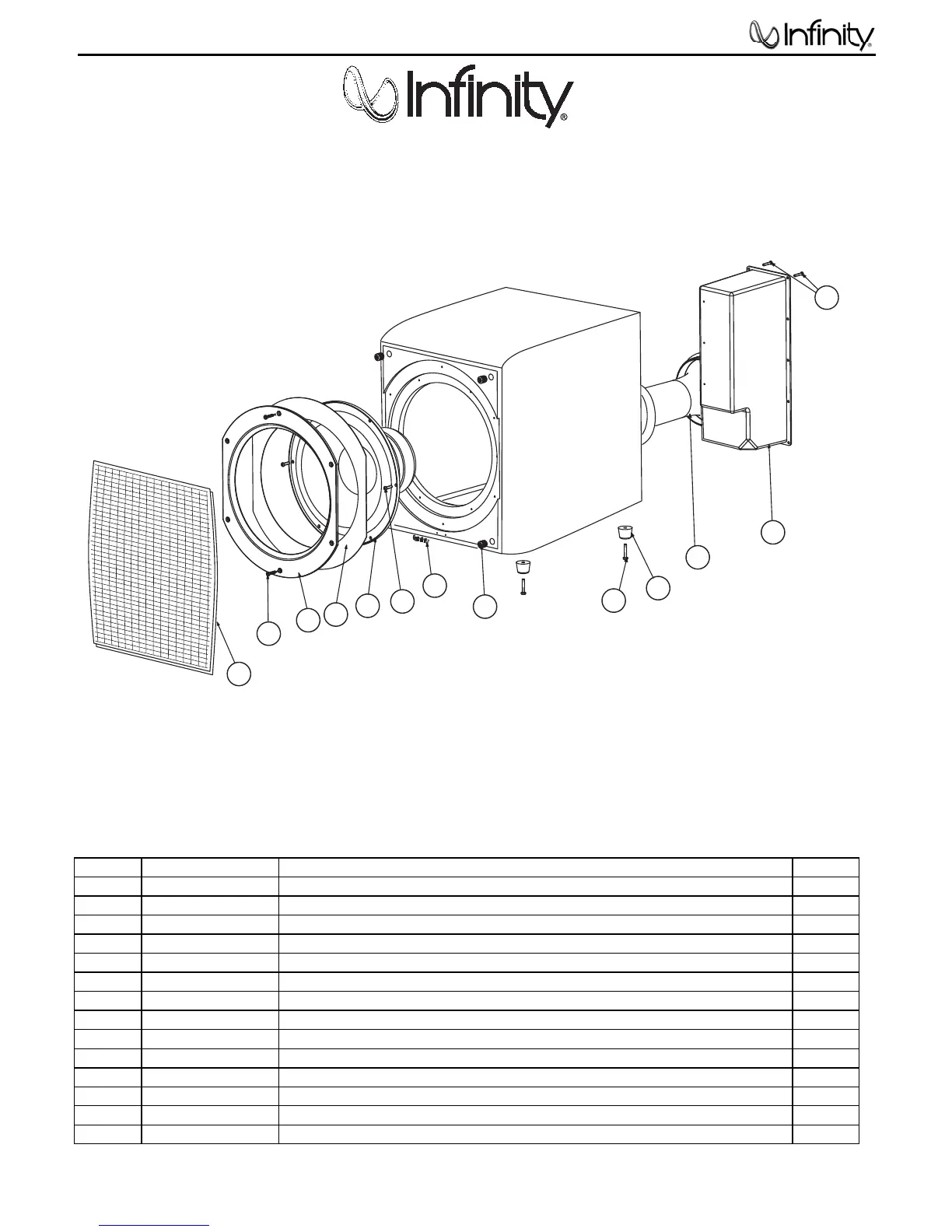 Infinity®

Infinity®