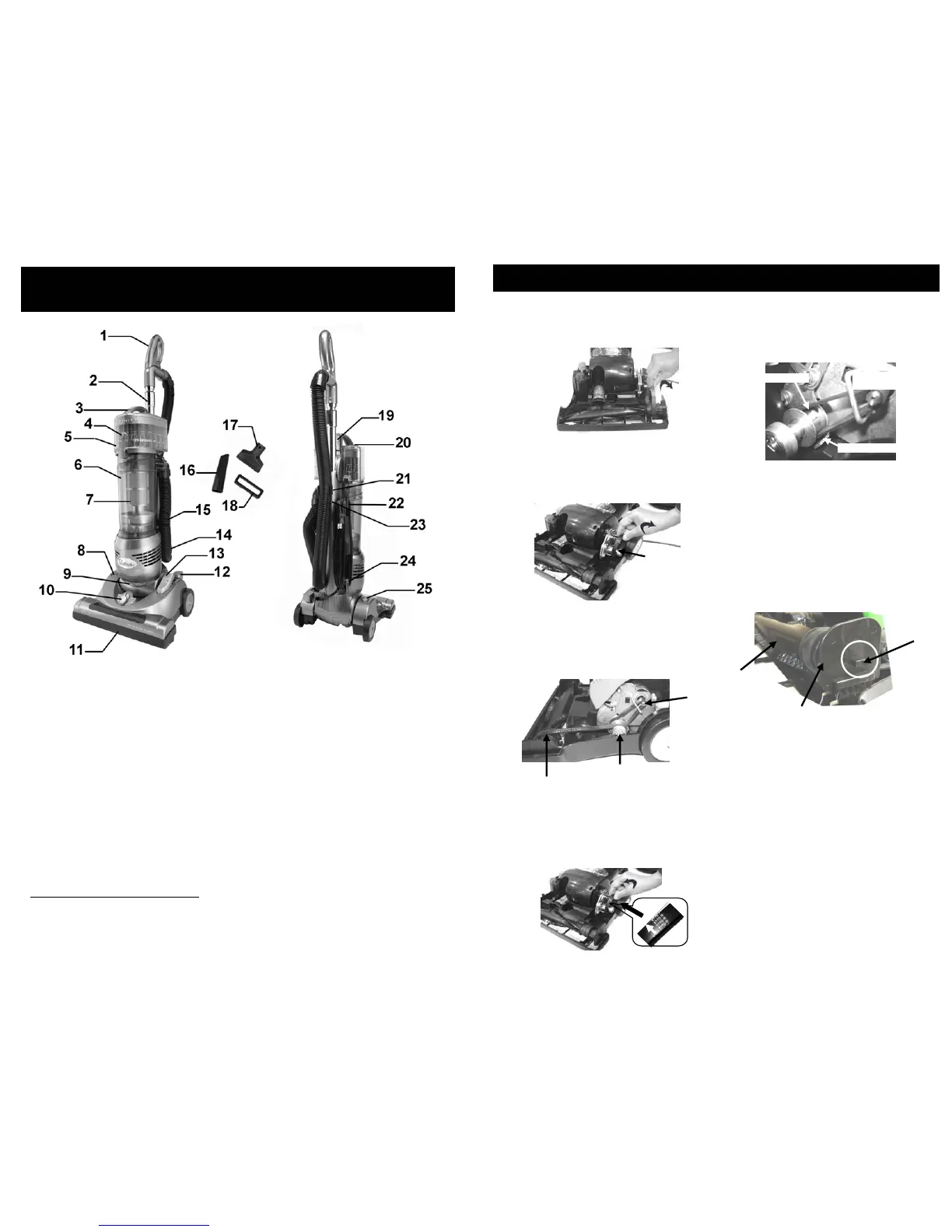 1
2
3
4
5
6
7
8
9
10
11
12
13
14
15
16
17
18
19
20
21
22
23
24
25