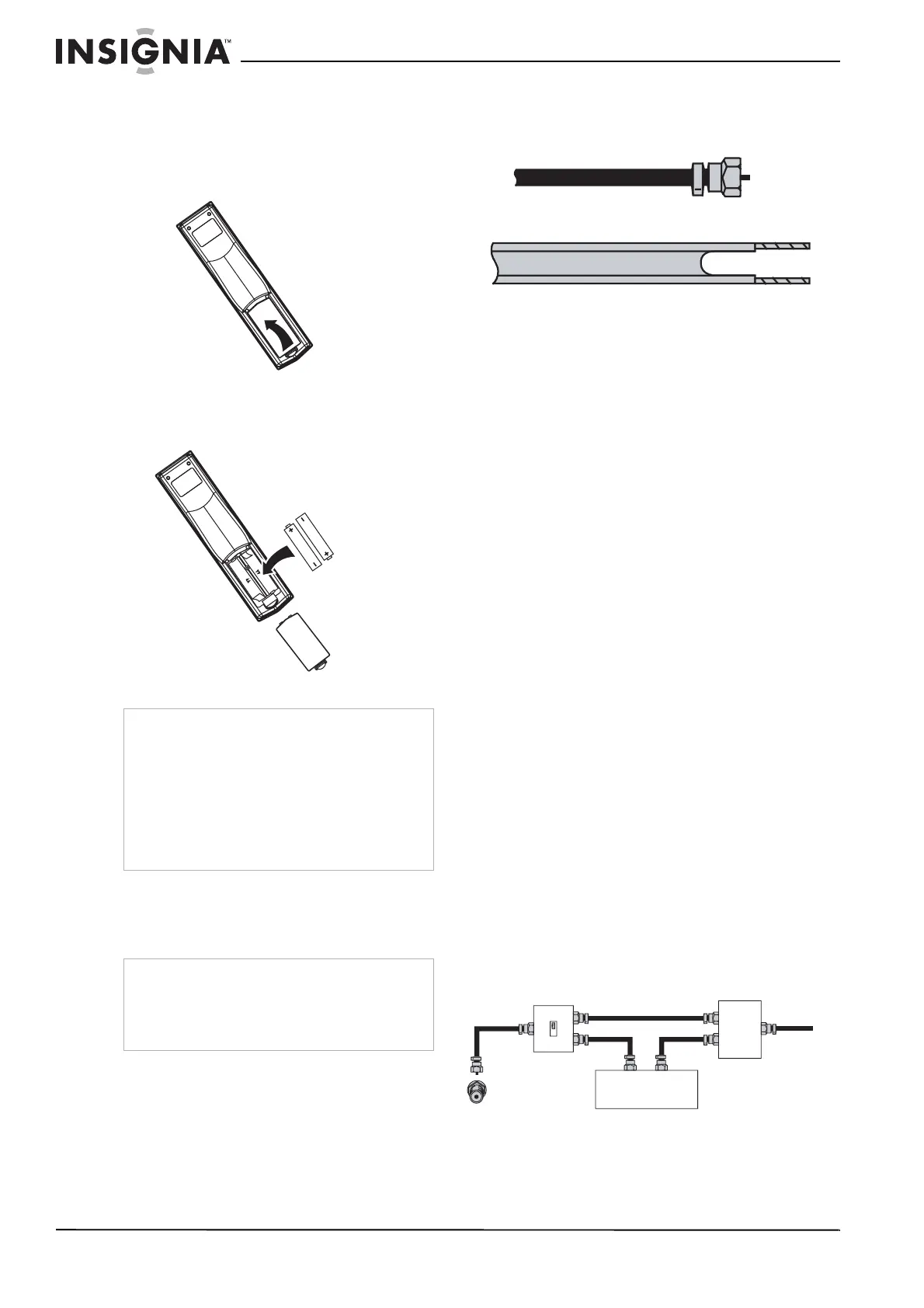 INSIGNIA™