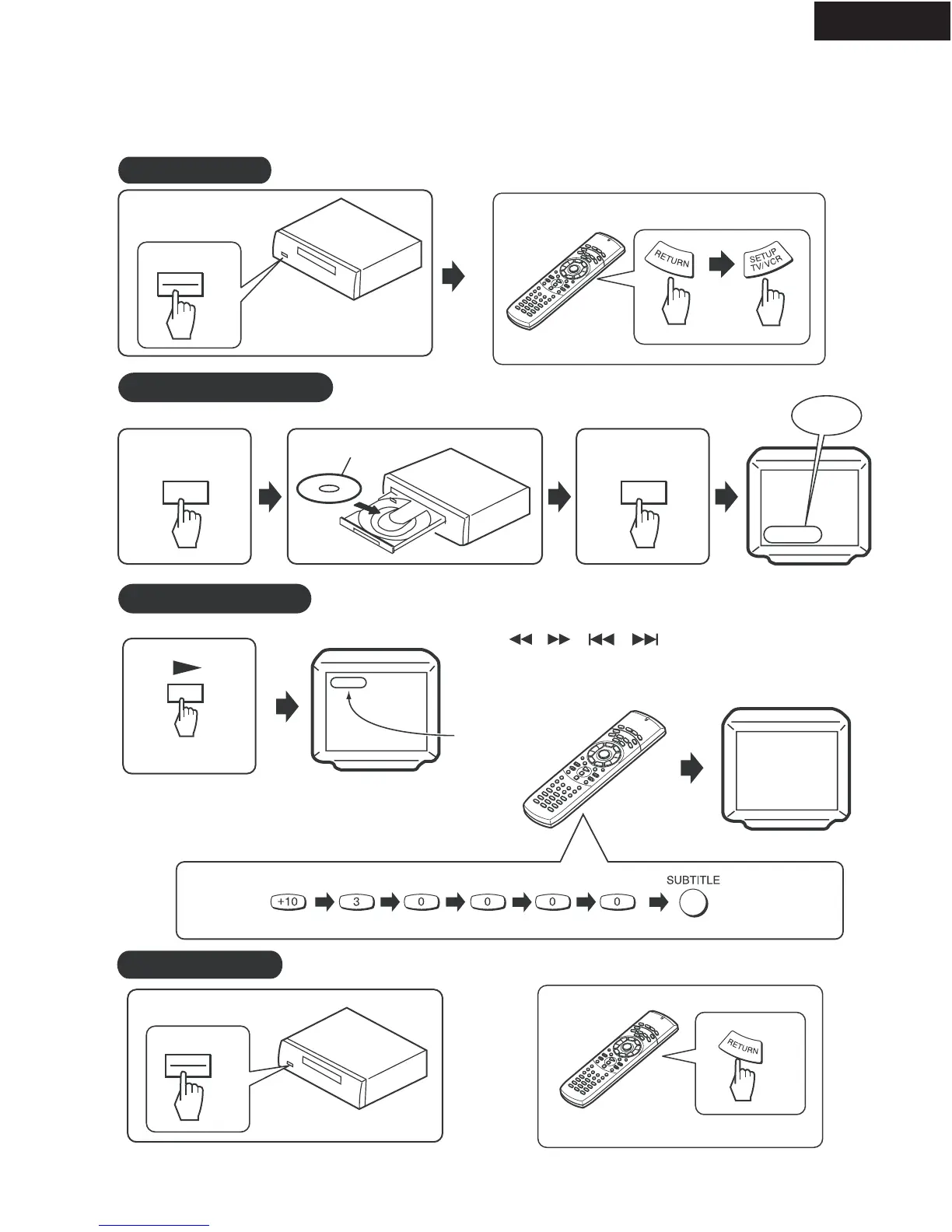 RETURN

SETUP TV/VCR

+10

3

0

0

0

0

SUBTITLE

RETURN