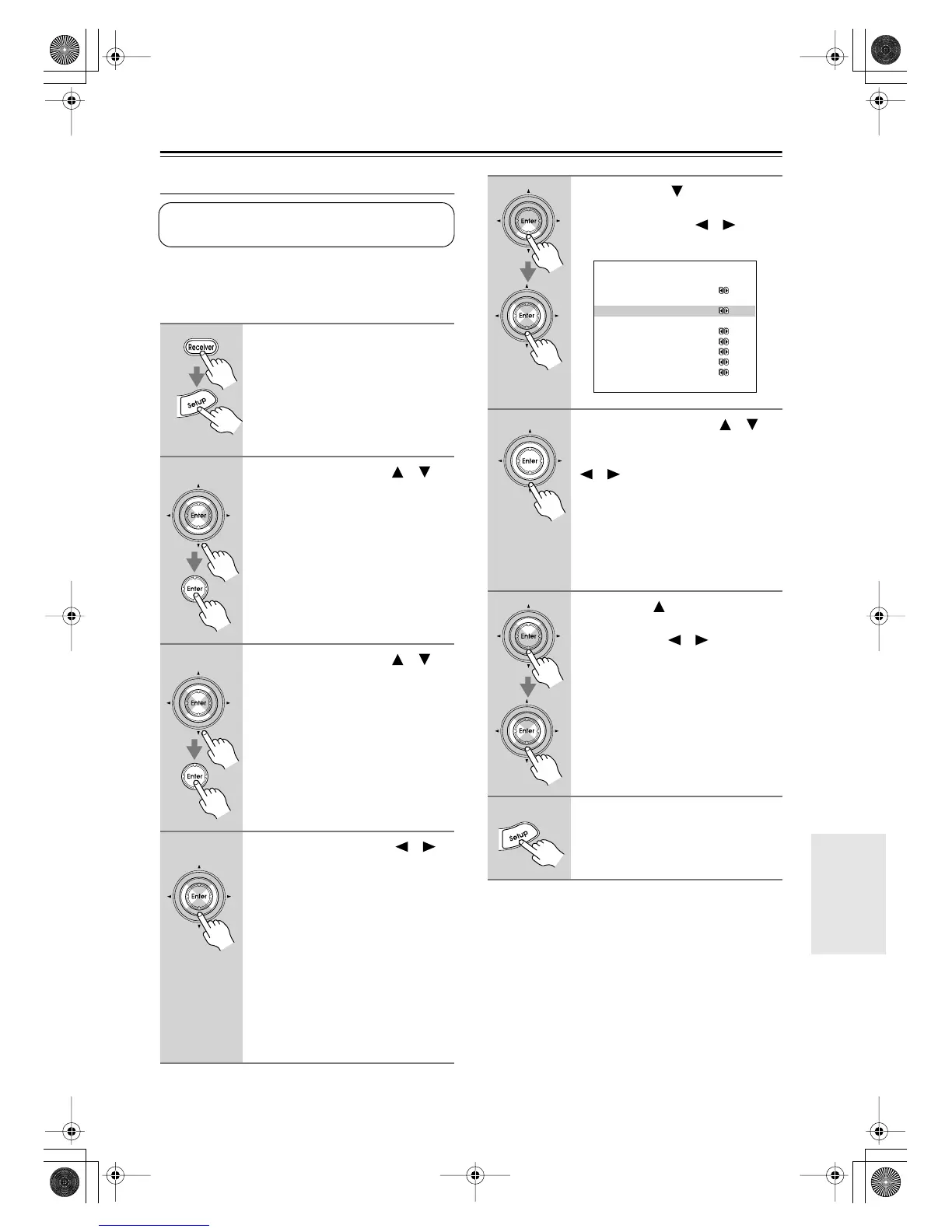 Receiver

Setup

Enter

Enter

Enter

Enter

Enter

Enter

Enter

Enter

Enter

Enter

Setup