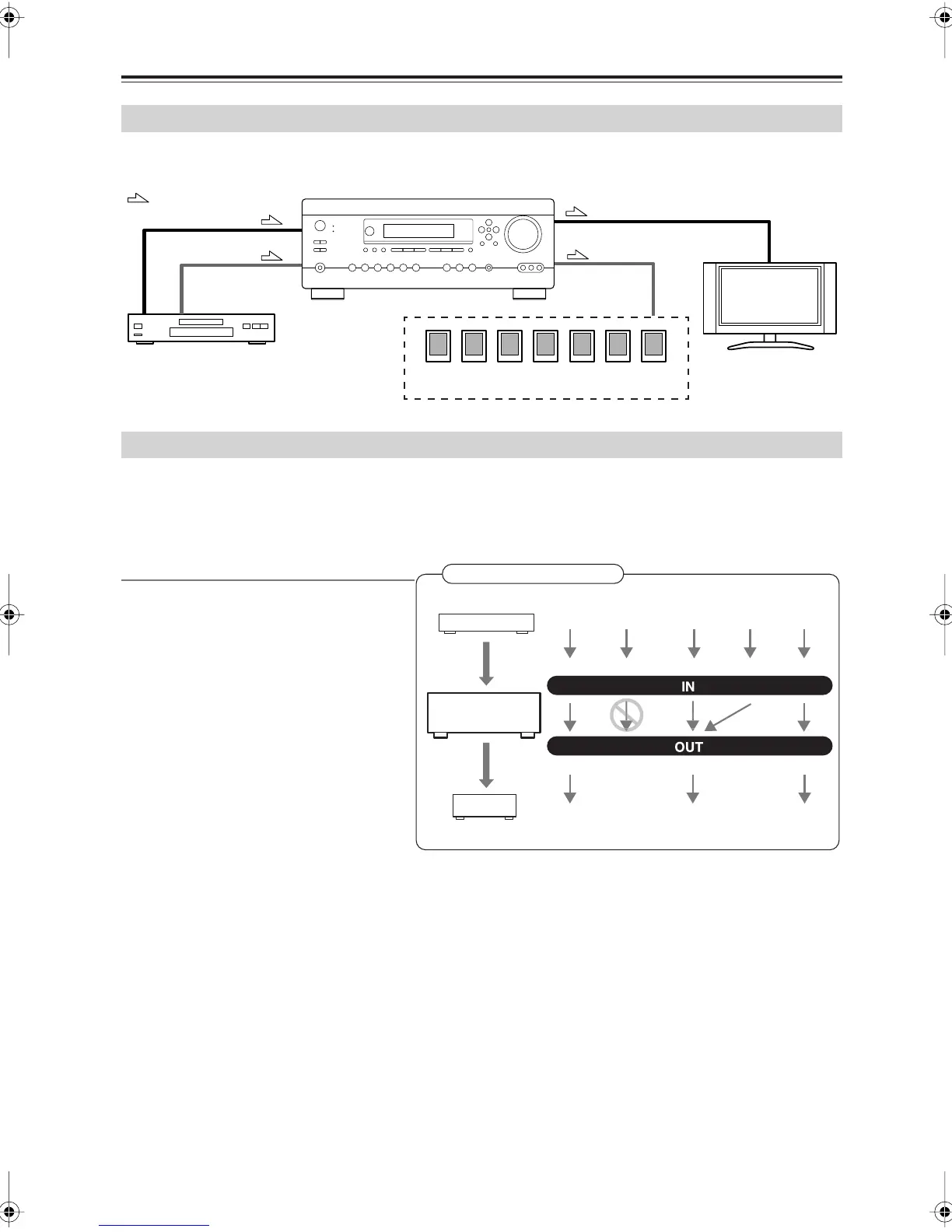 IN

OUT