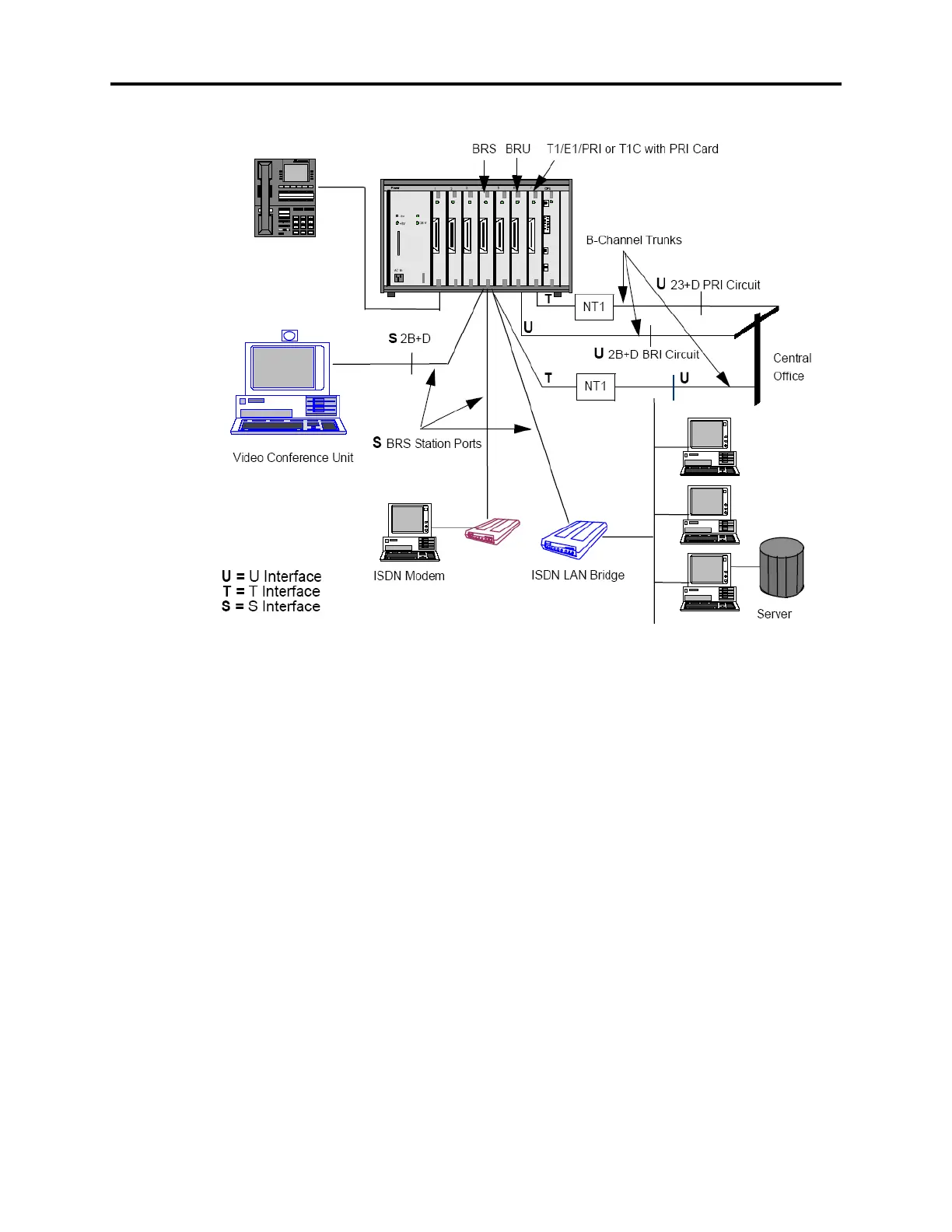 BRS BRU T1/E1/PRI or T1C with PRI Card

B-Channel Trunks

U 23+D PRI Circuit

T

NT1

U

S 2B+D

U 2B+D BRI Circuit

Central Office

T

NT1

U

S BRS Station Ports

Video Conference Unit

ISDN Modem

ISDN LAN Bridge

Server

U = U Interface
T = T Interface
S = S Interface