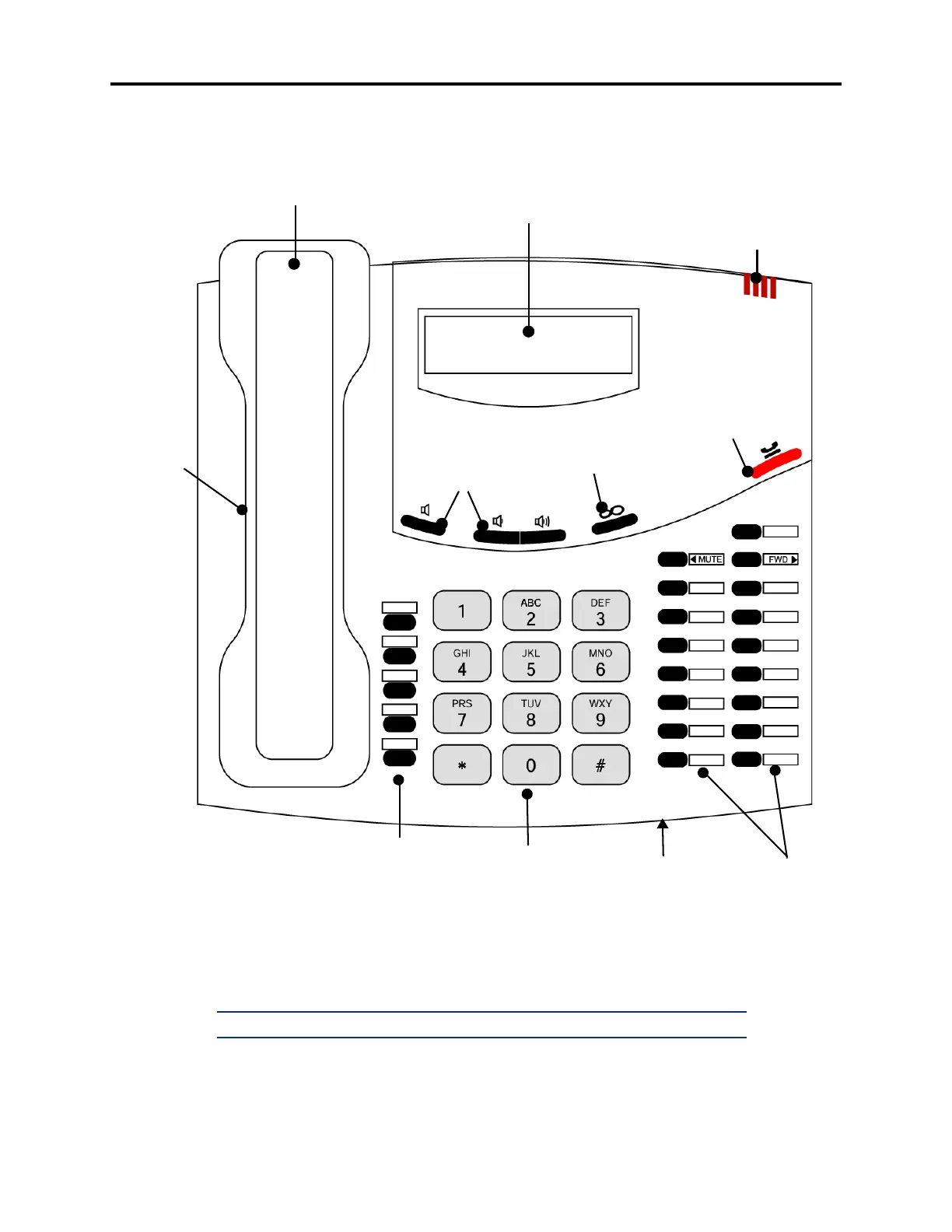 MUTE
FWD
1
ABC
2
DEF
3
GHI
4
JKL
5
MNO
6
PRS
7
TUV
8
WXY
9
*
0
#