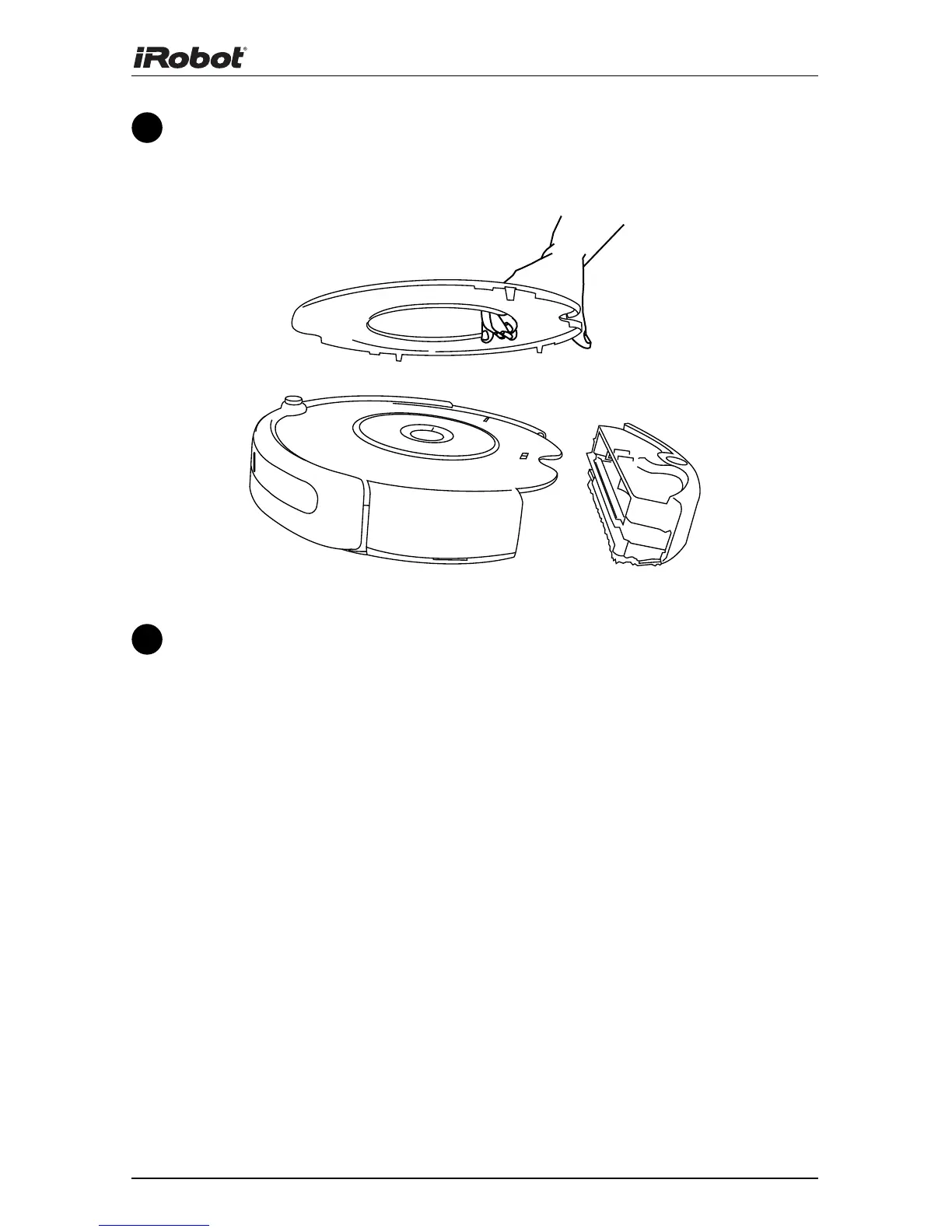 iRobot®