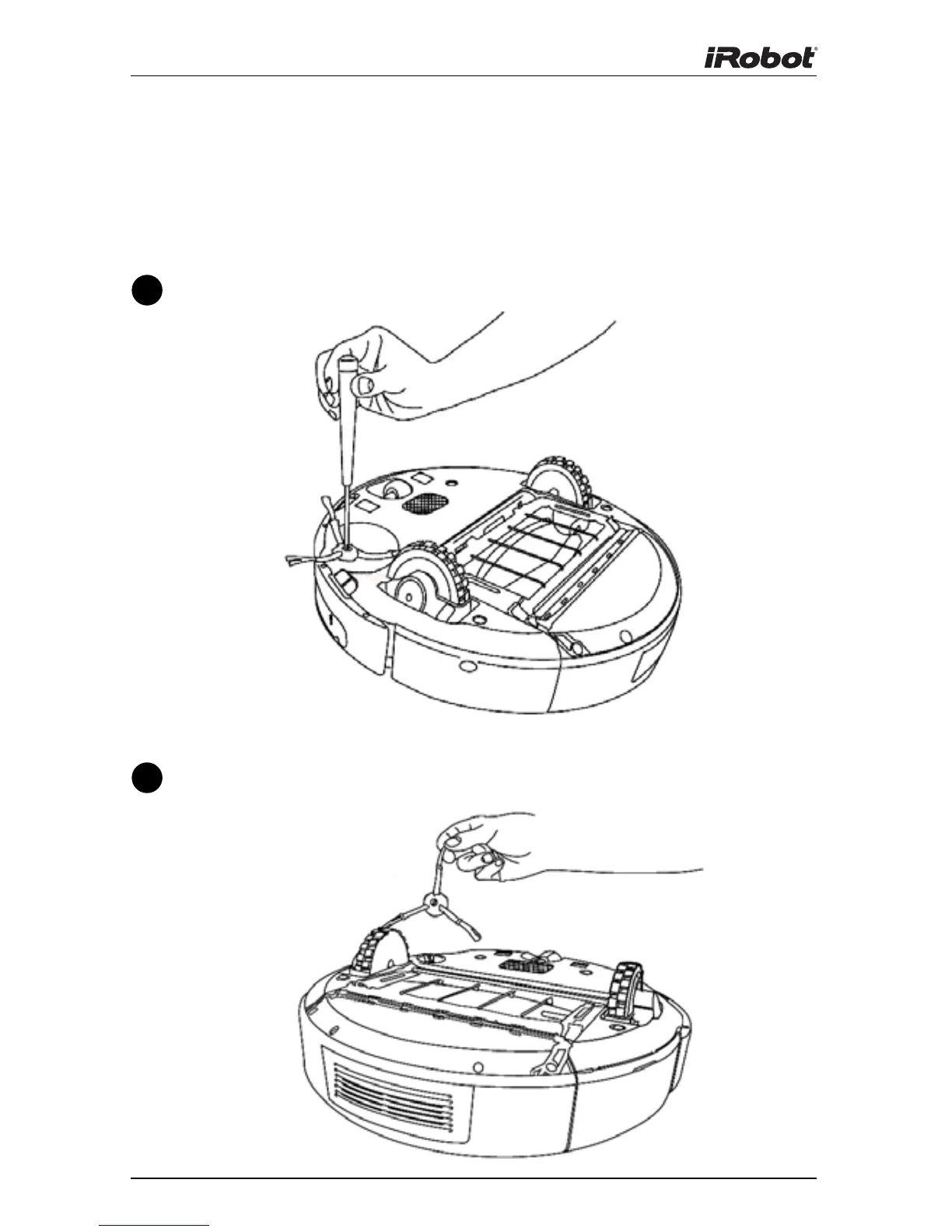 iRobot®