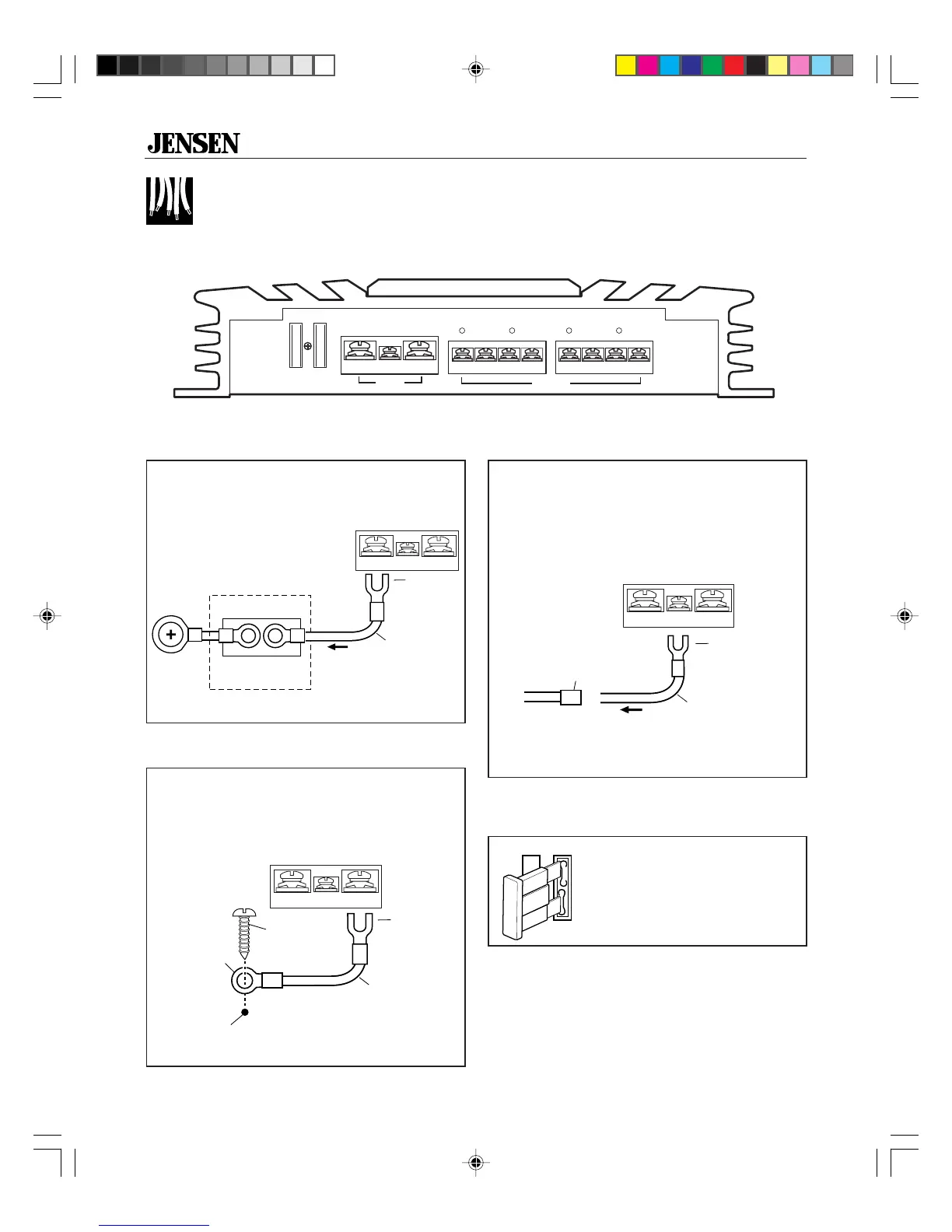 JENSEN