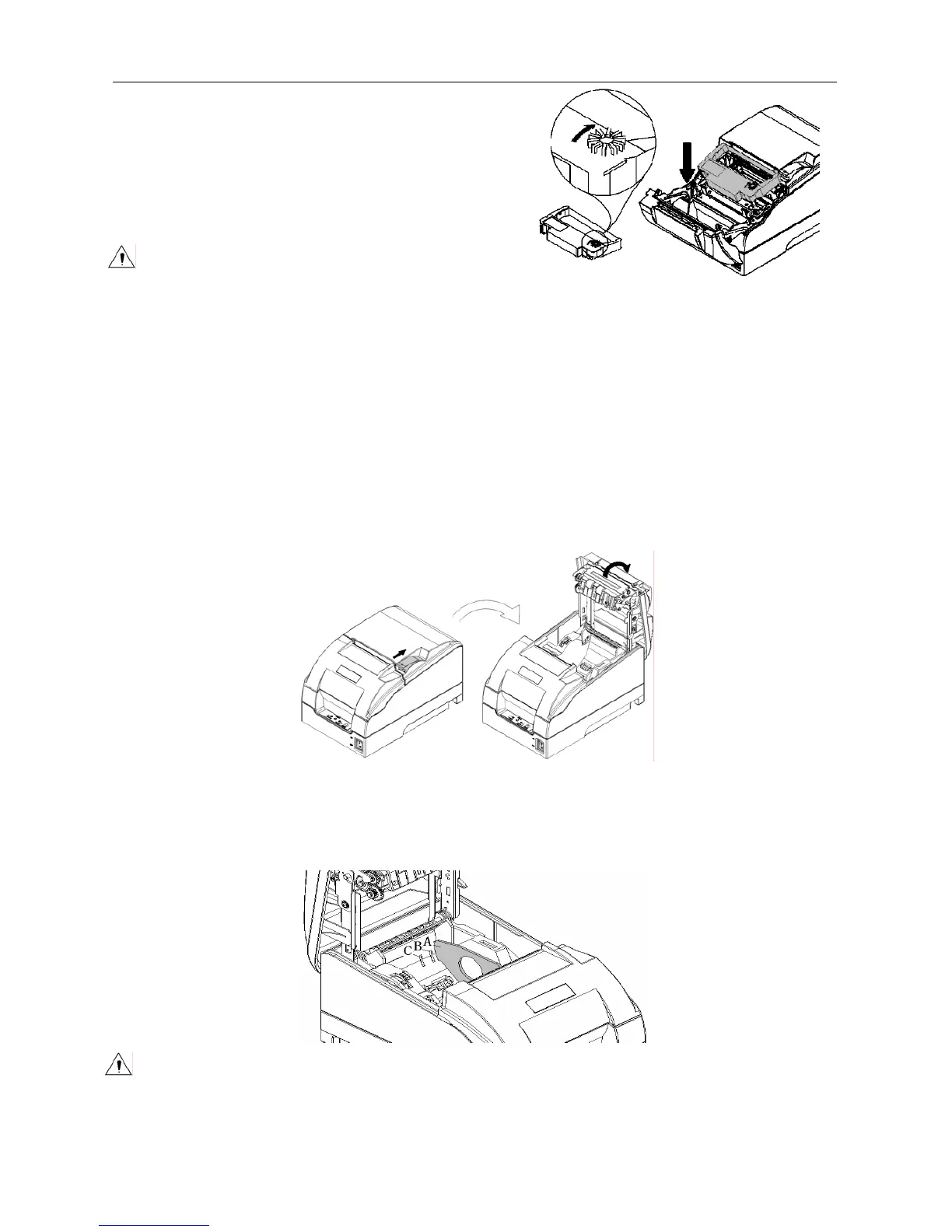 C B A