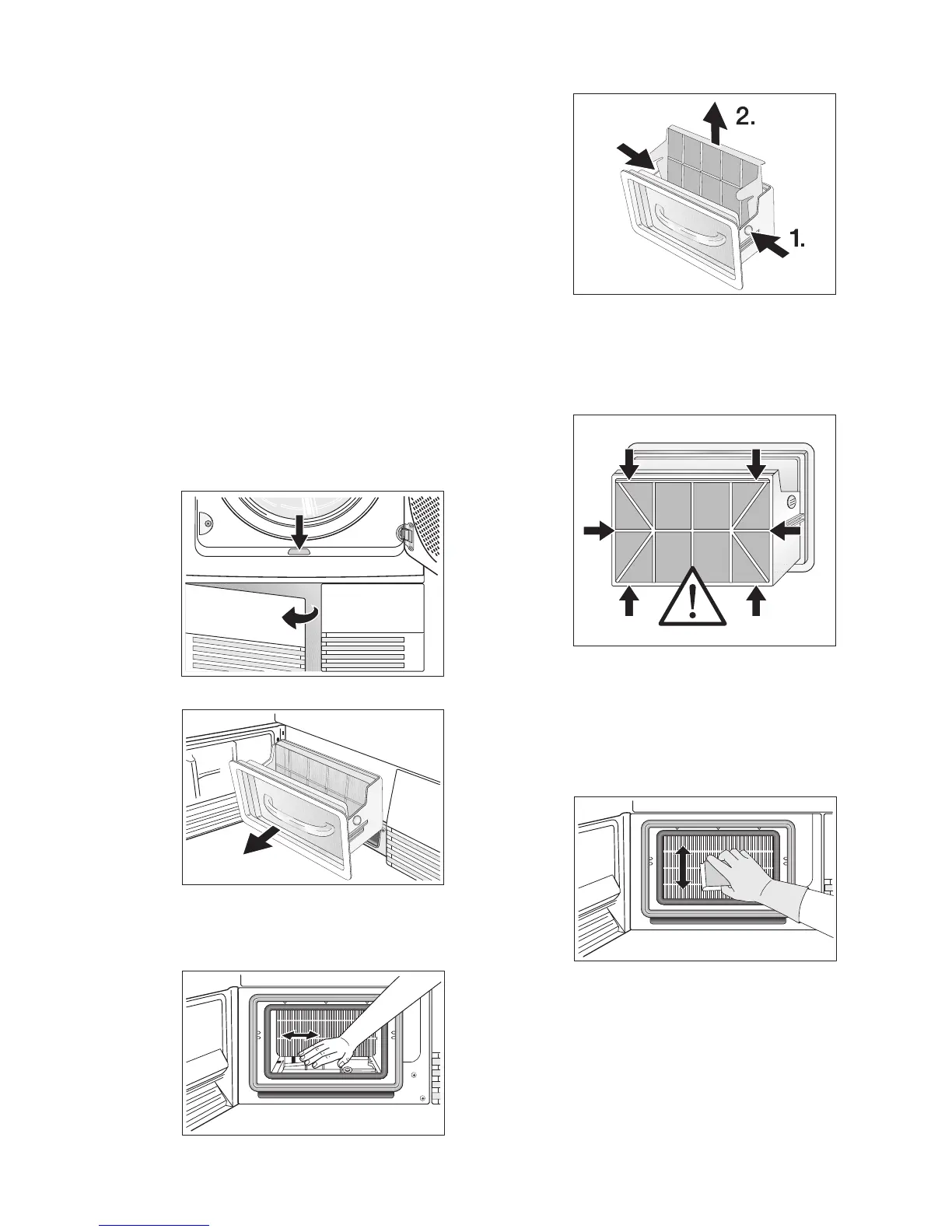 2.

1.