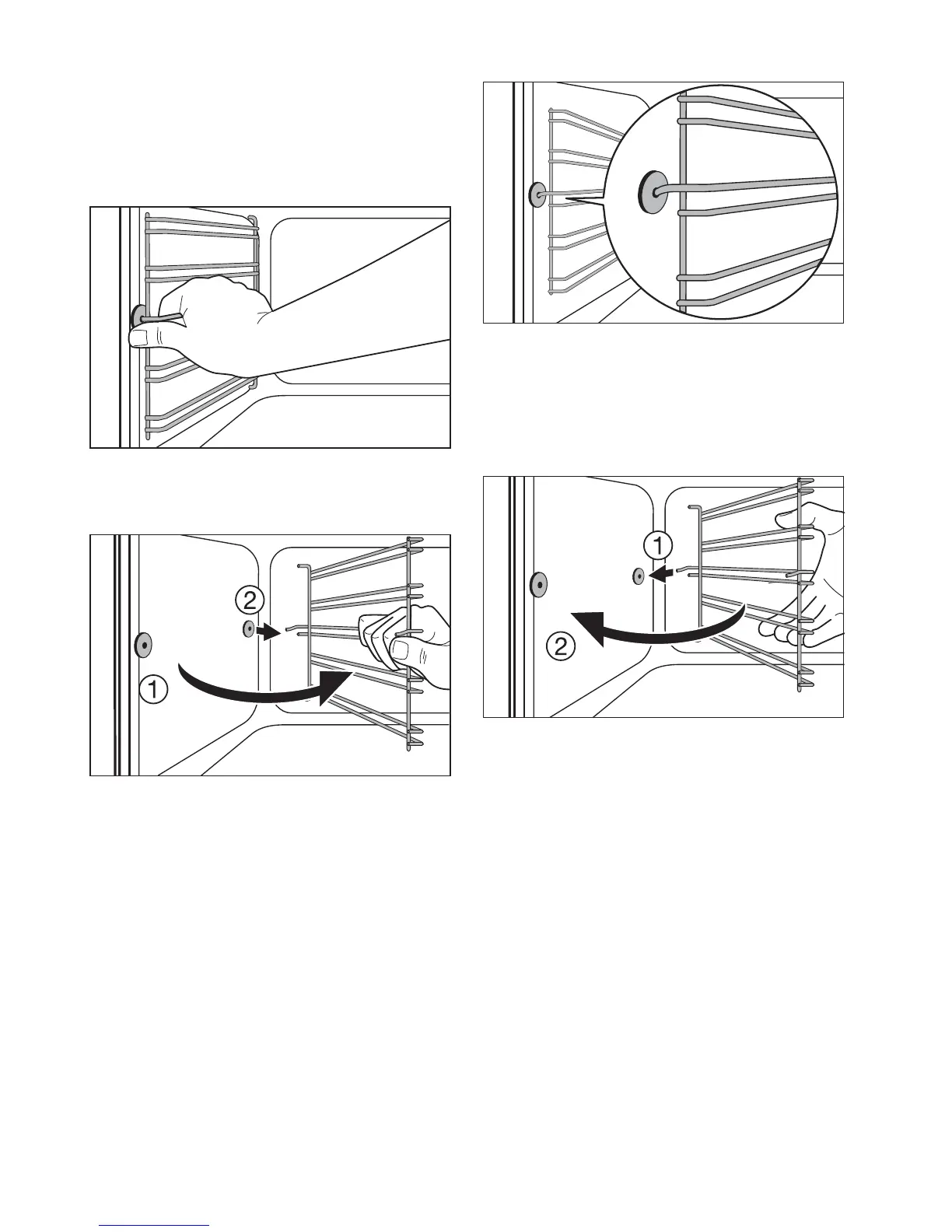 2

1

1

2