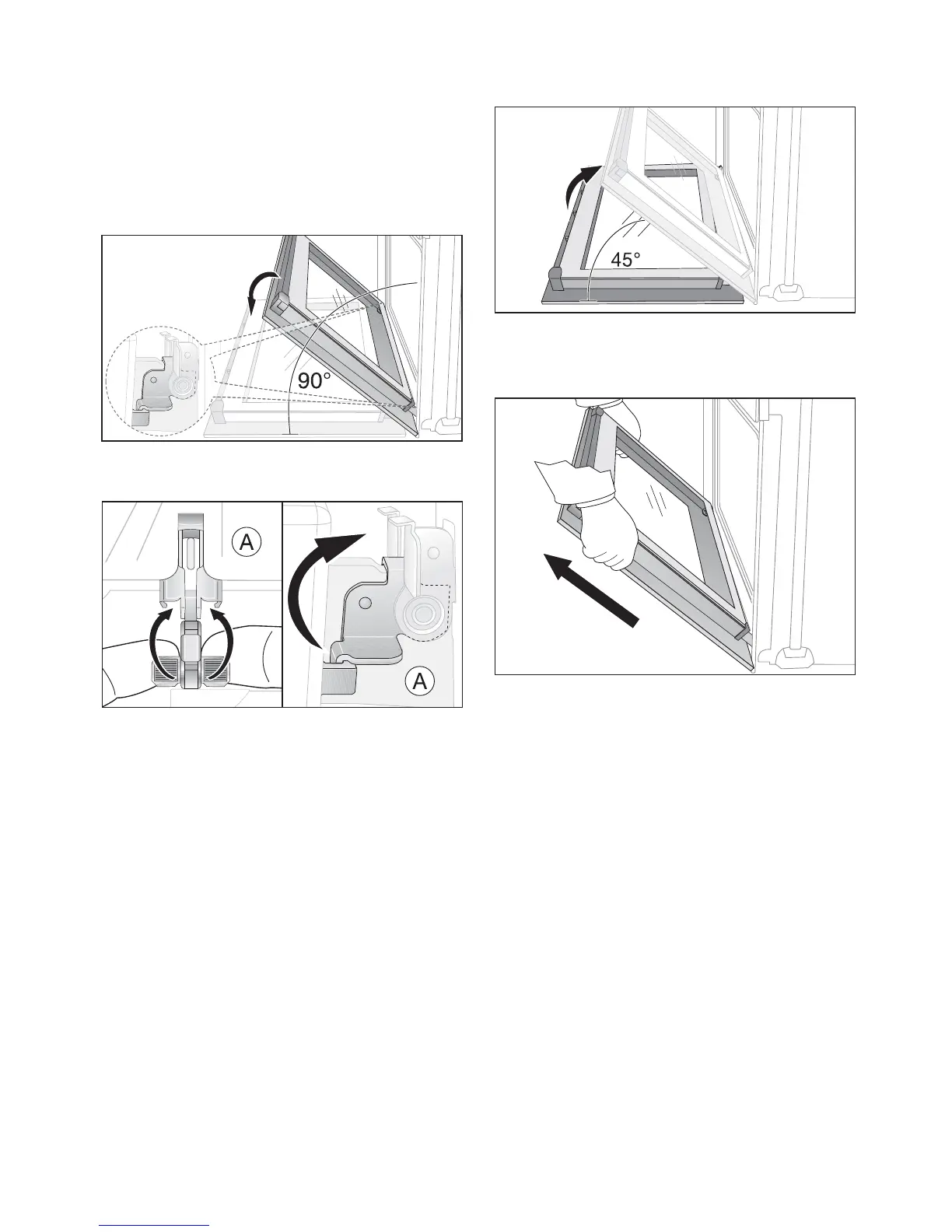 90°

A

A

45°