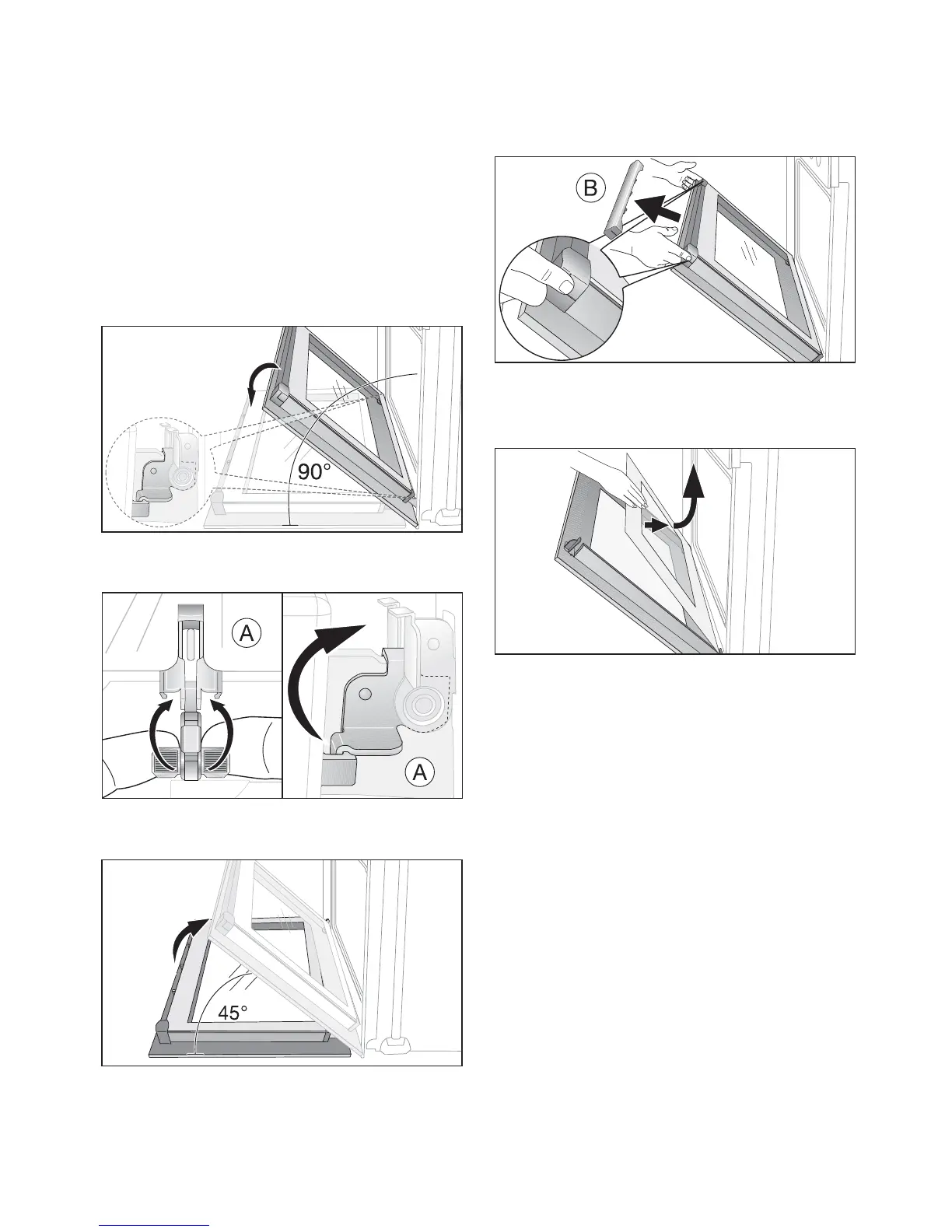 90°

A

A

45°

B