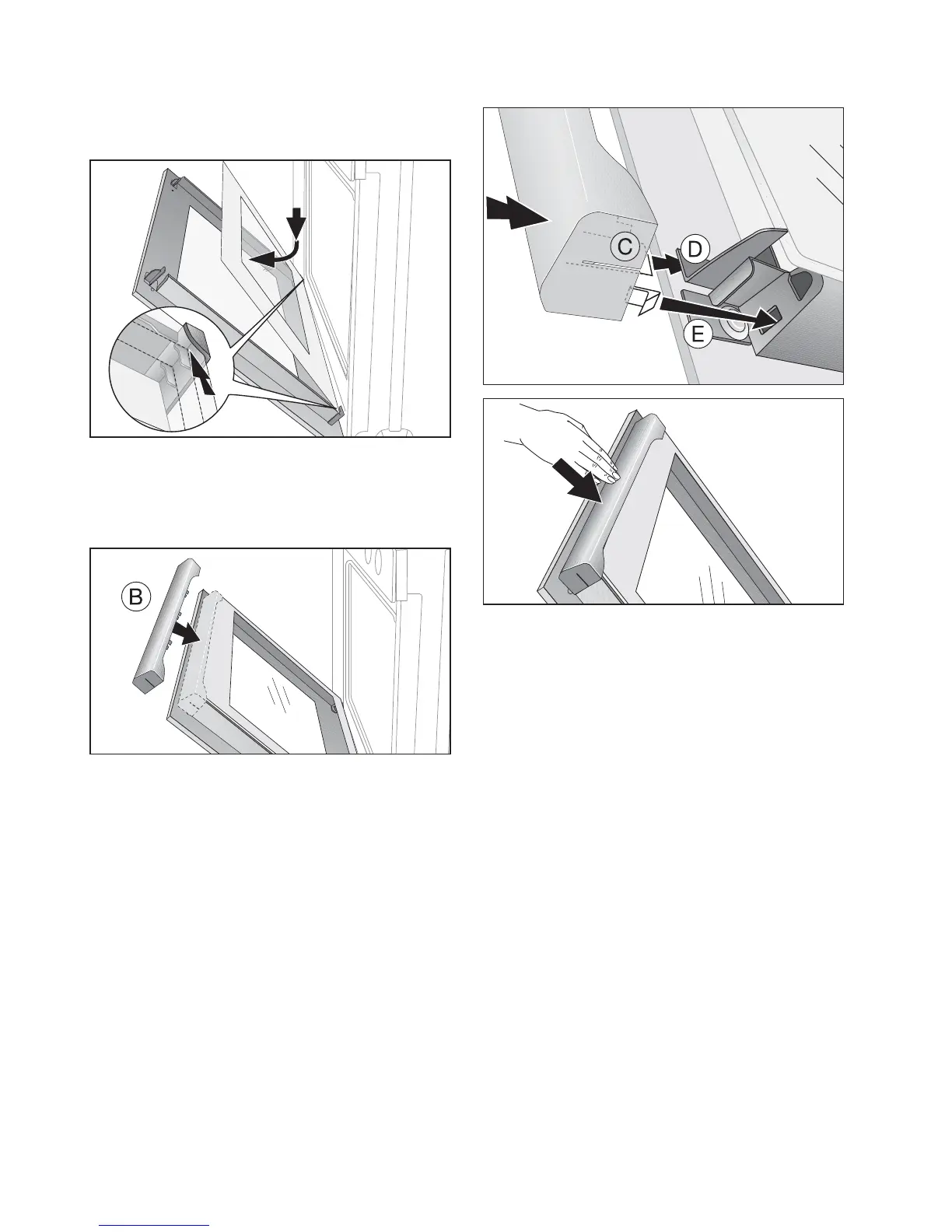 B

C

D

E