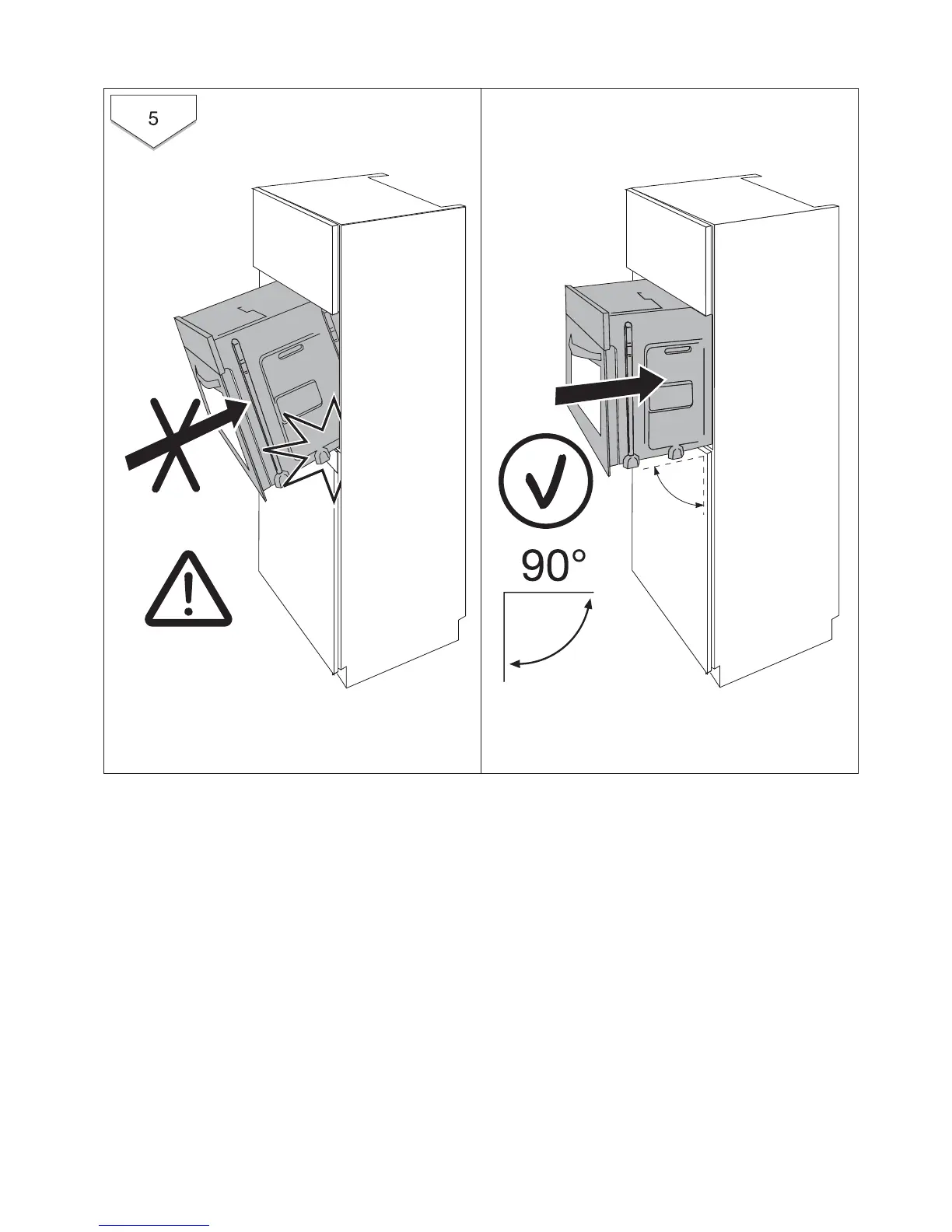 5

90°