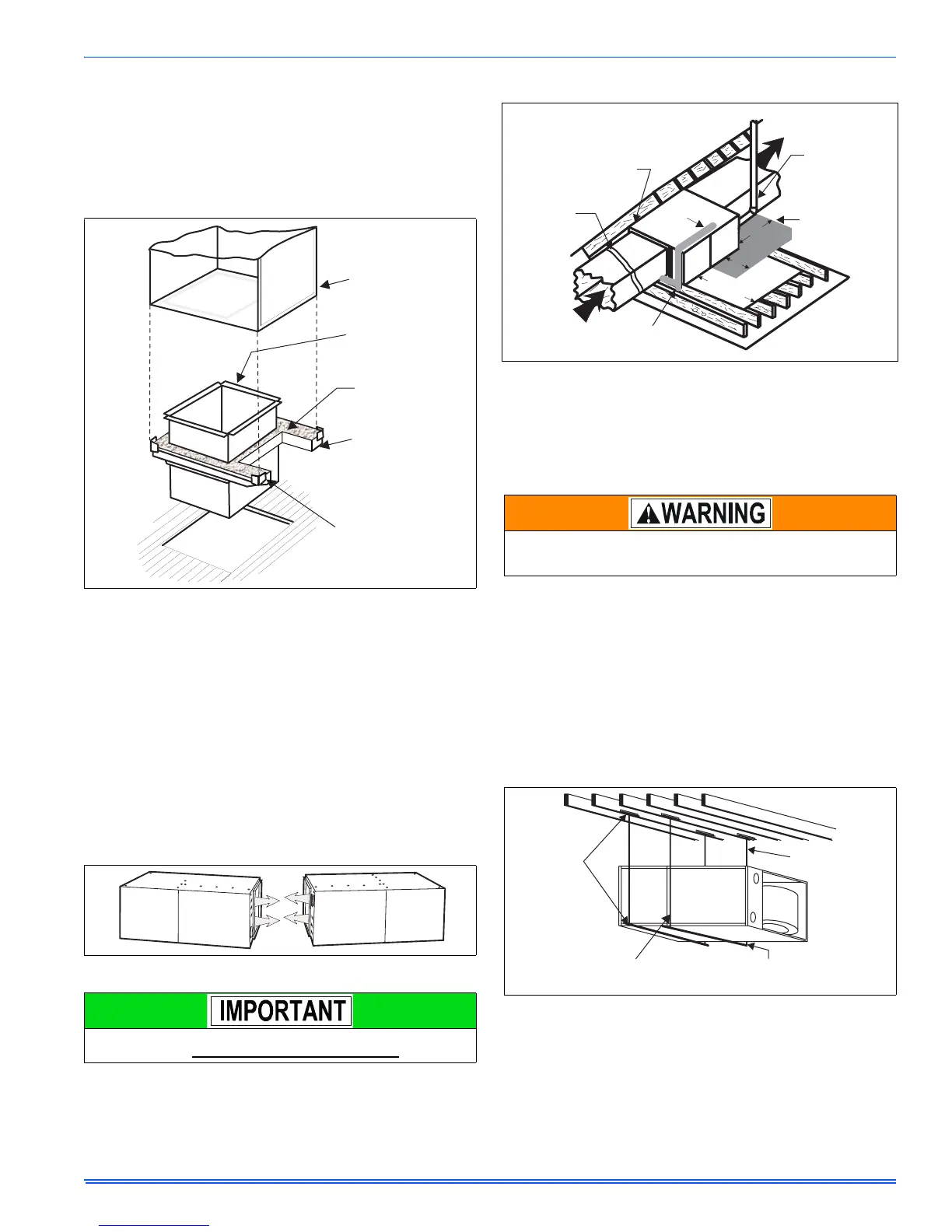 WARNING

IMPORTANT