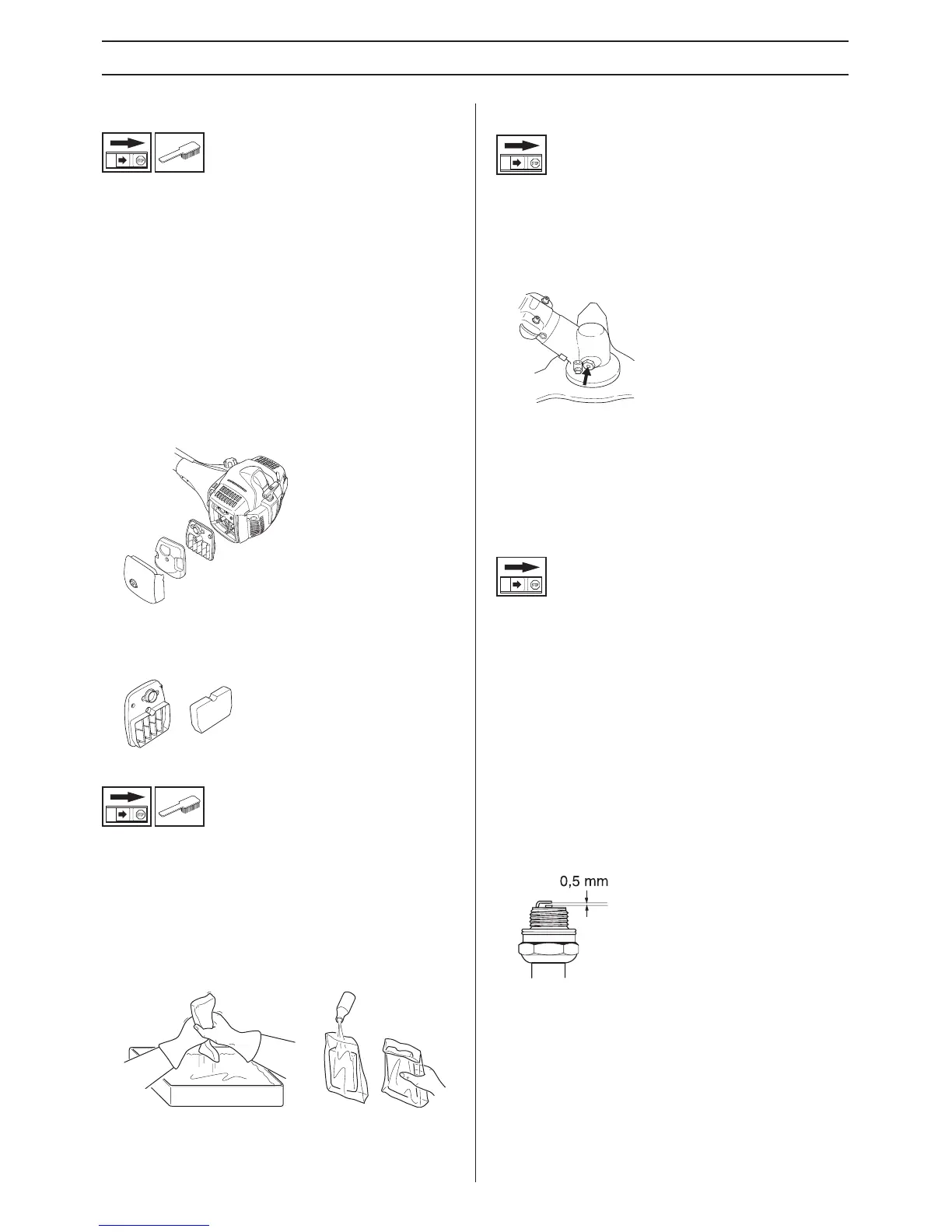 0,5 mm