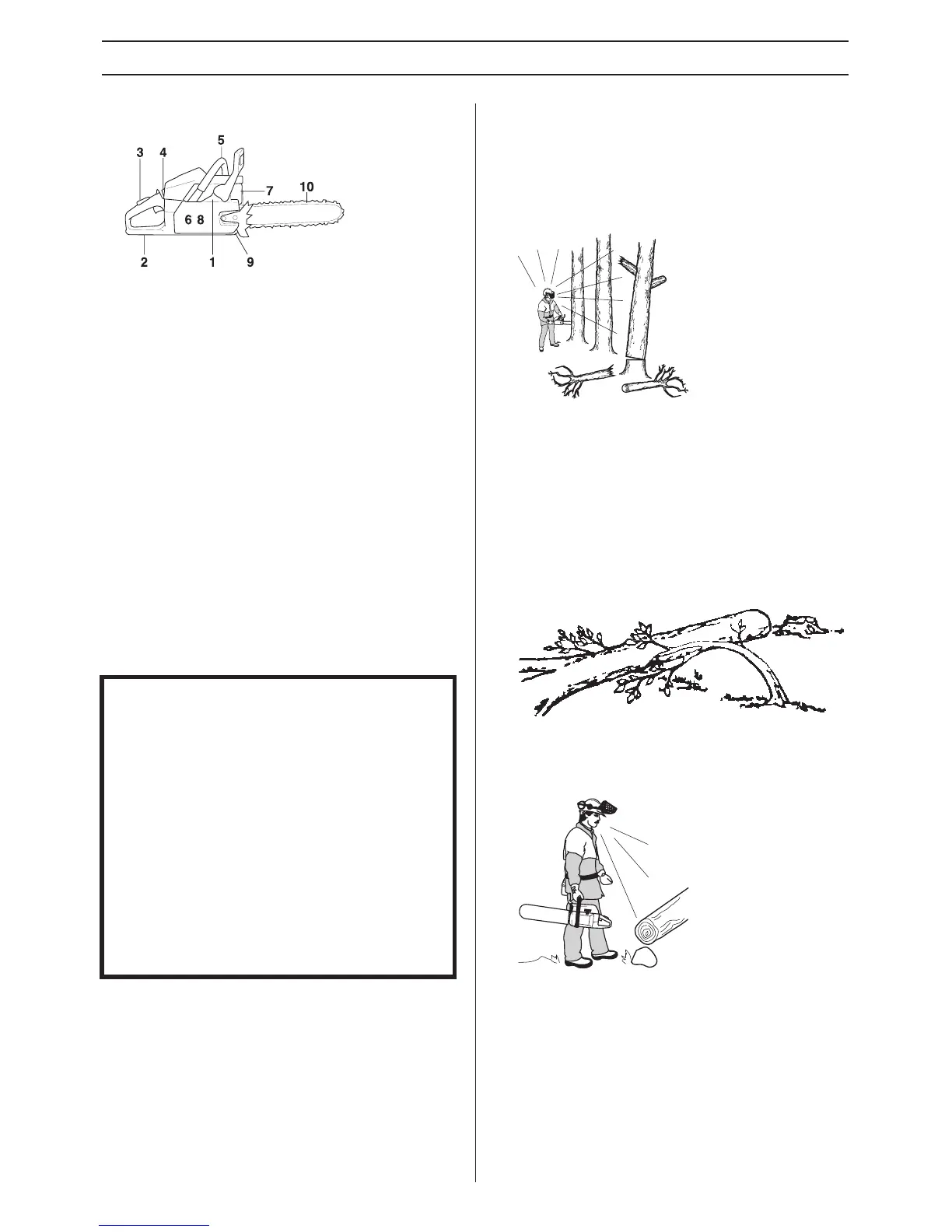 3 4 5 7 10 6 8 2 1 9