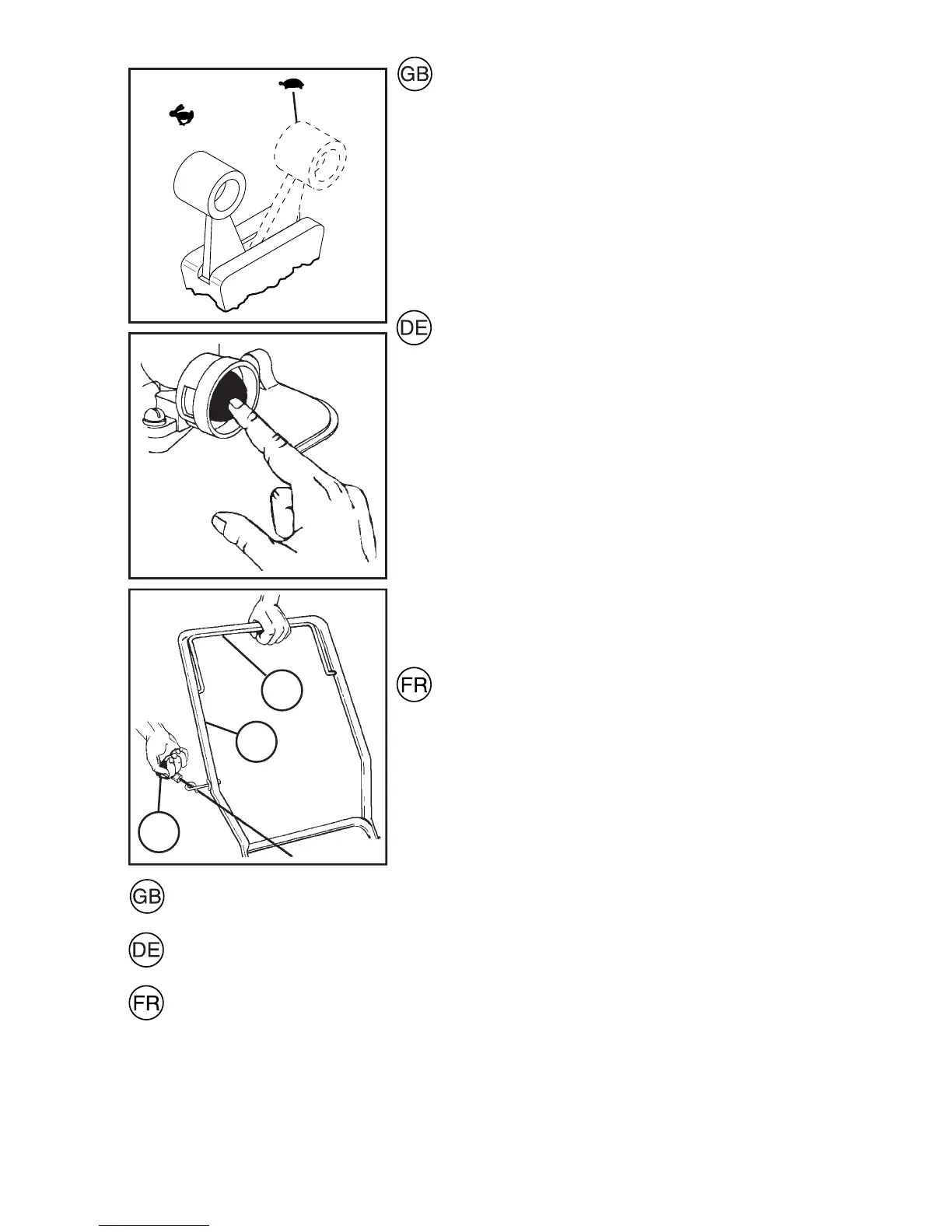 GB

DE

FR

GB

DE

FR