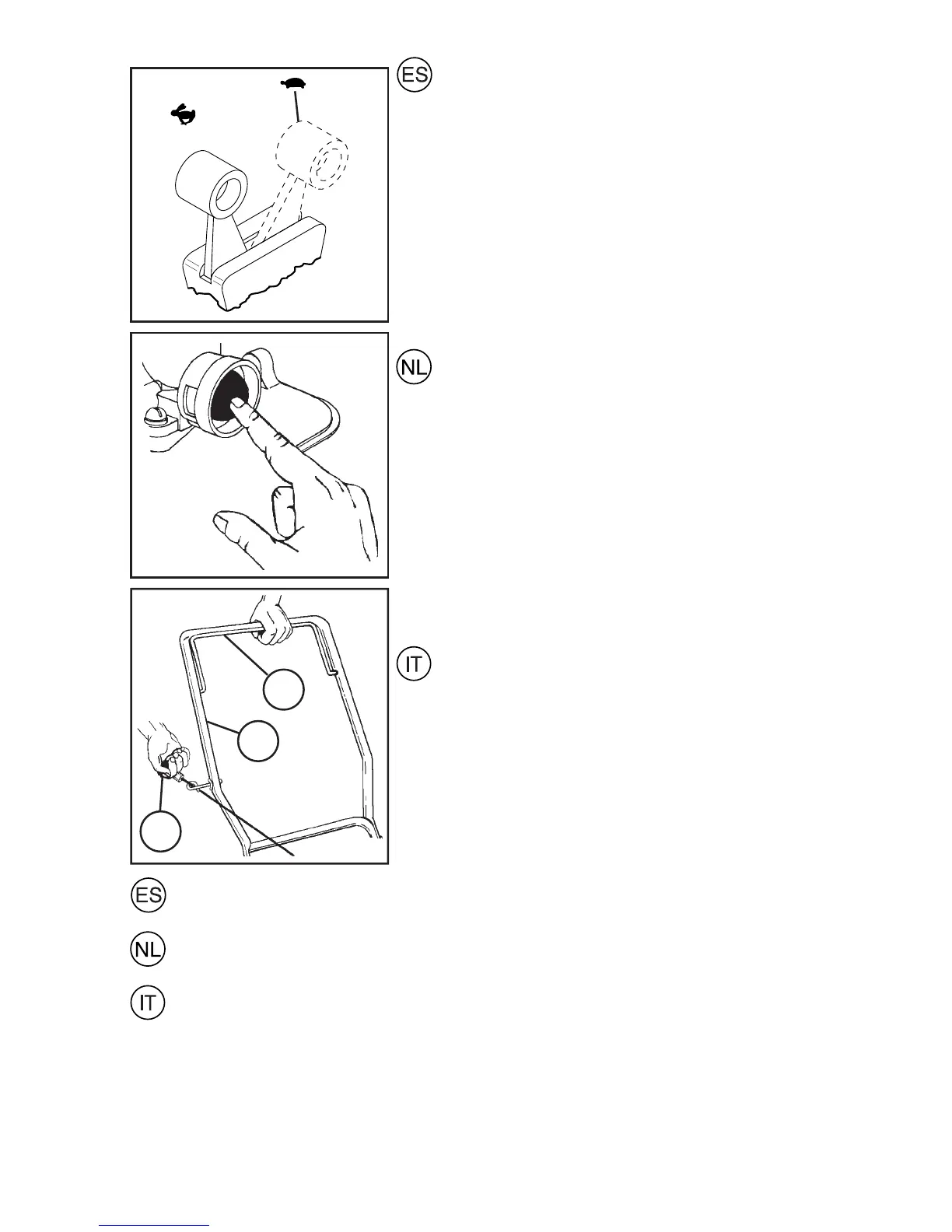 ES

NL

IT

ES

NL

IT