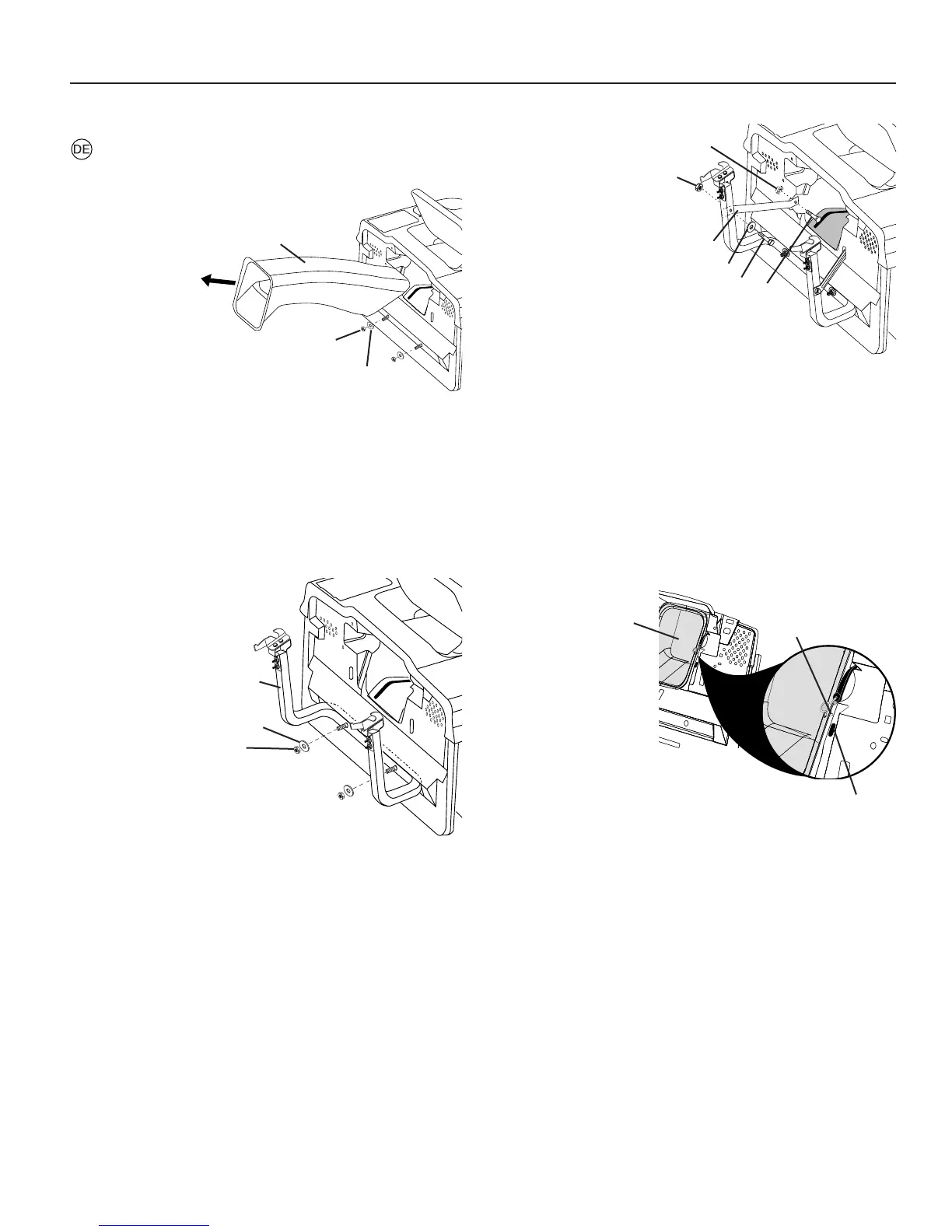 DE