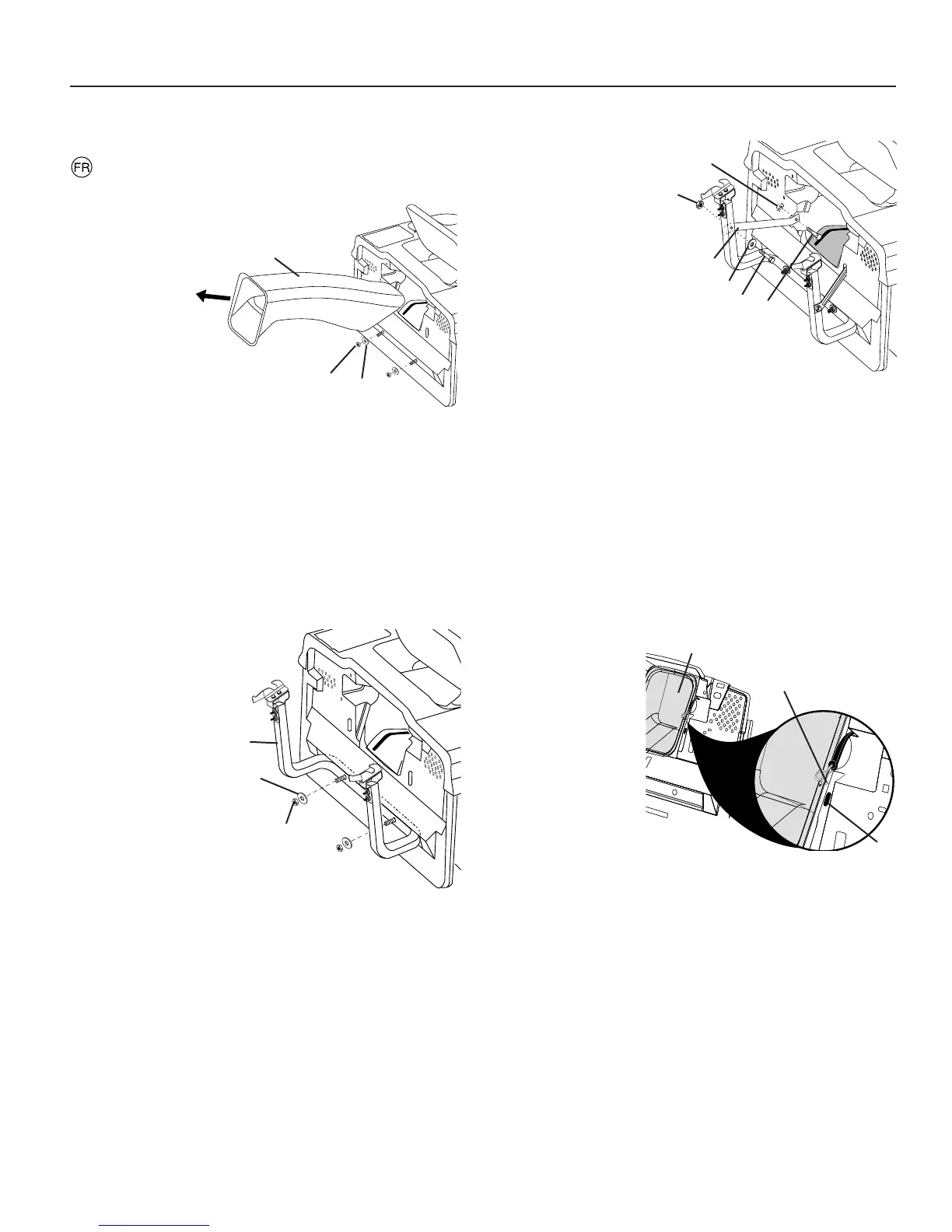 FR