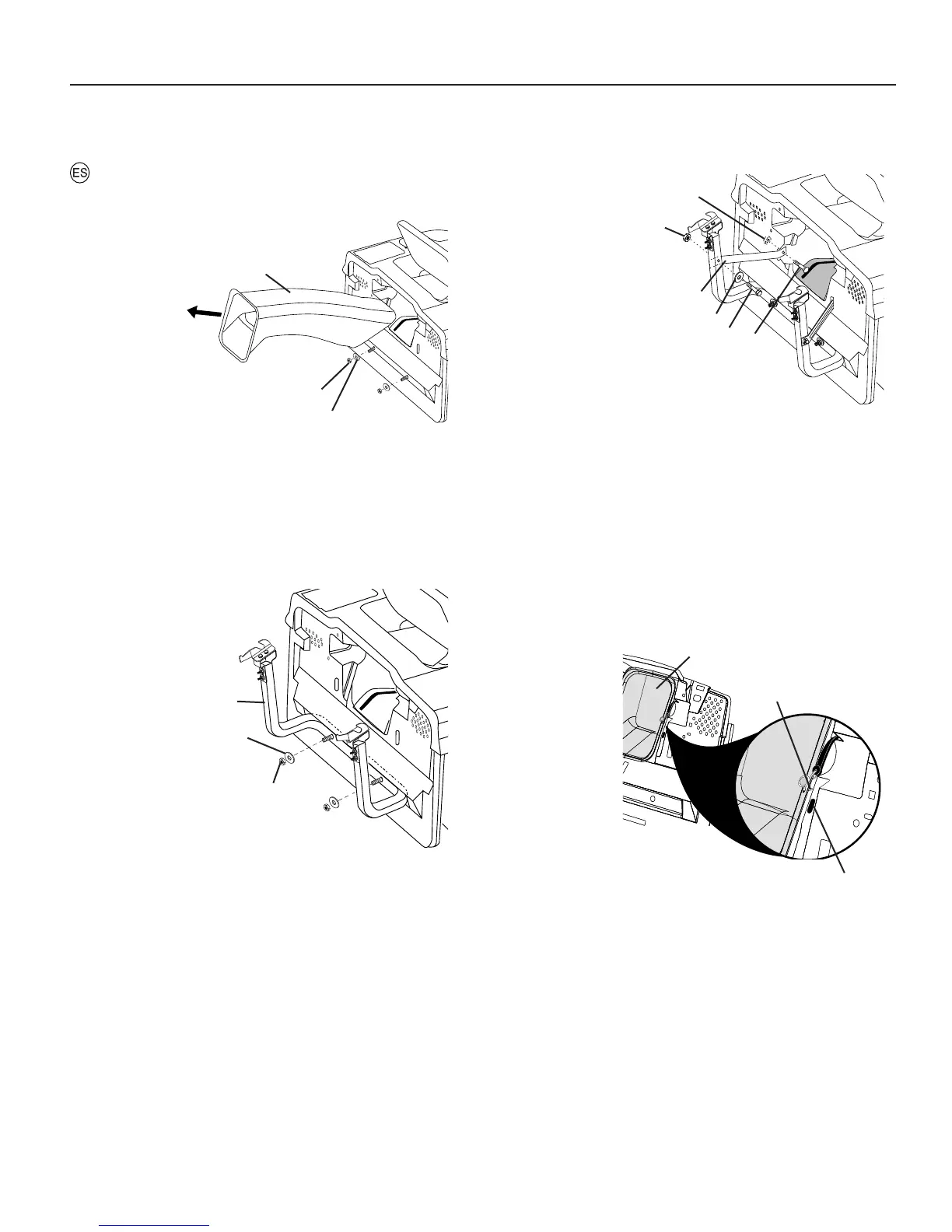 ES