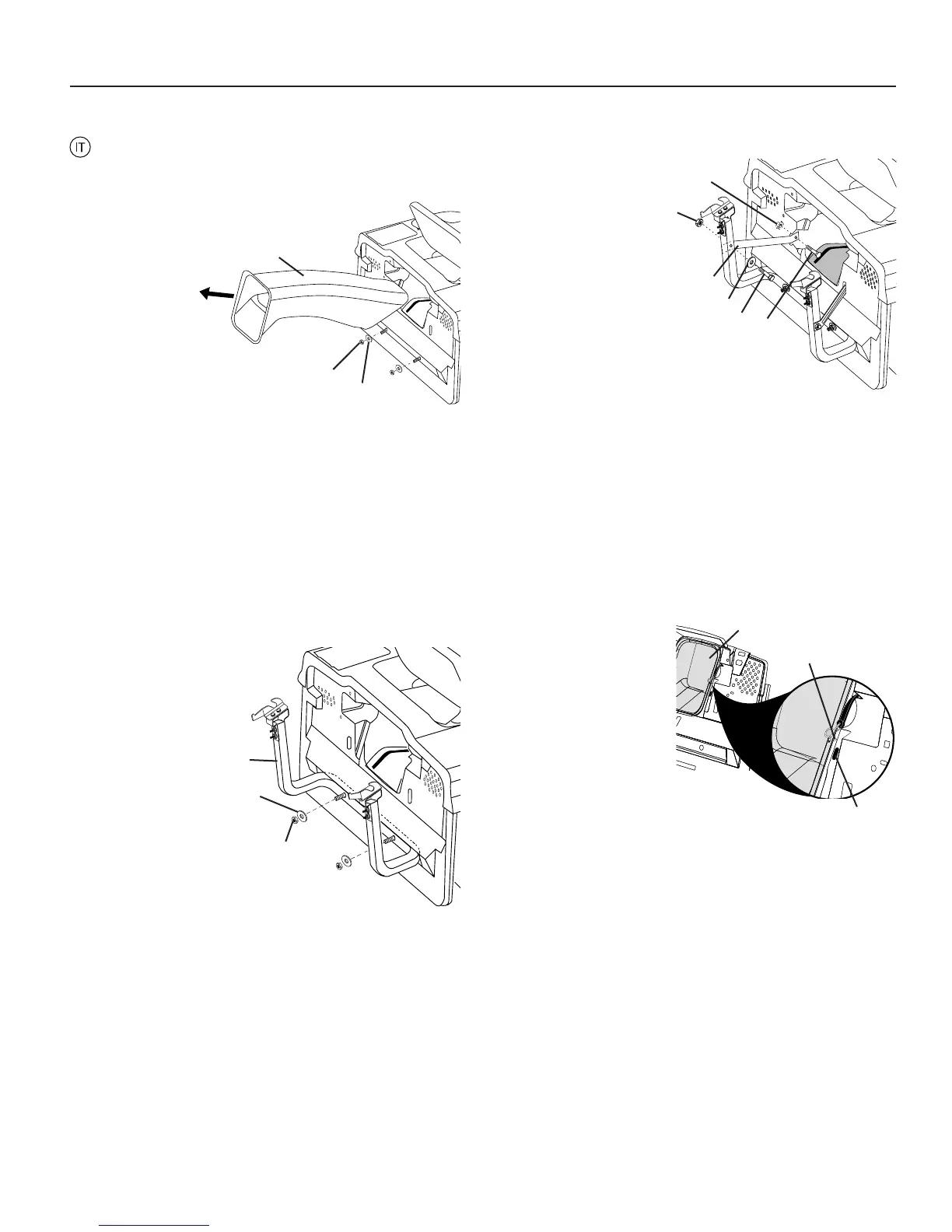 IT