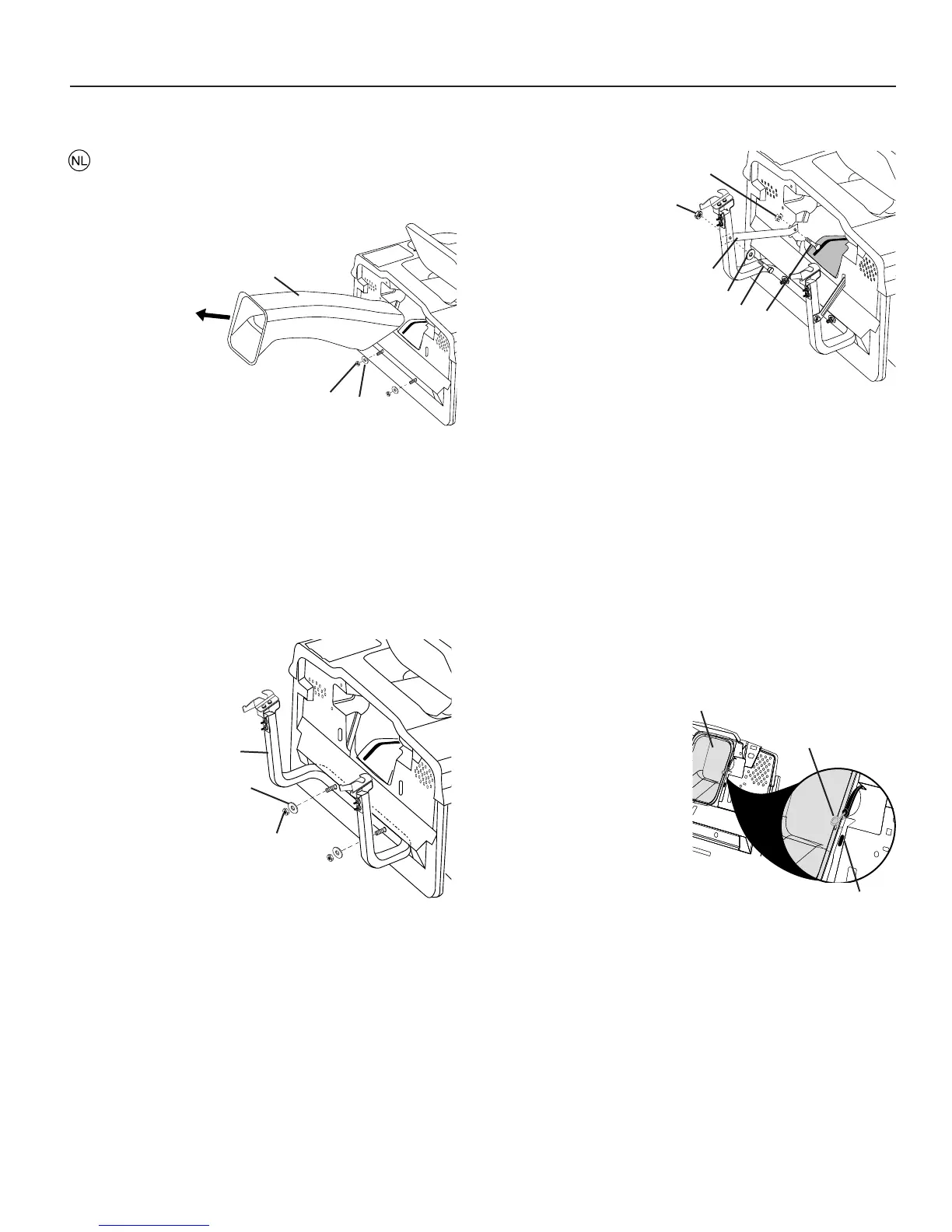 NL