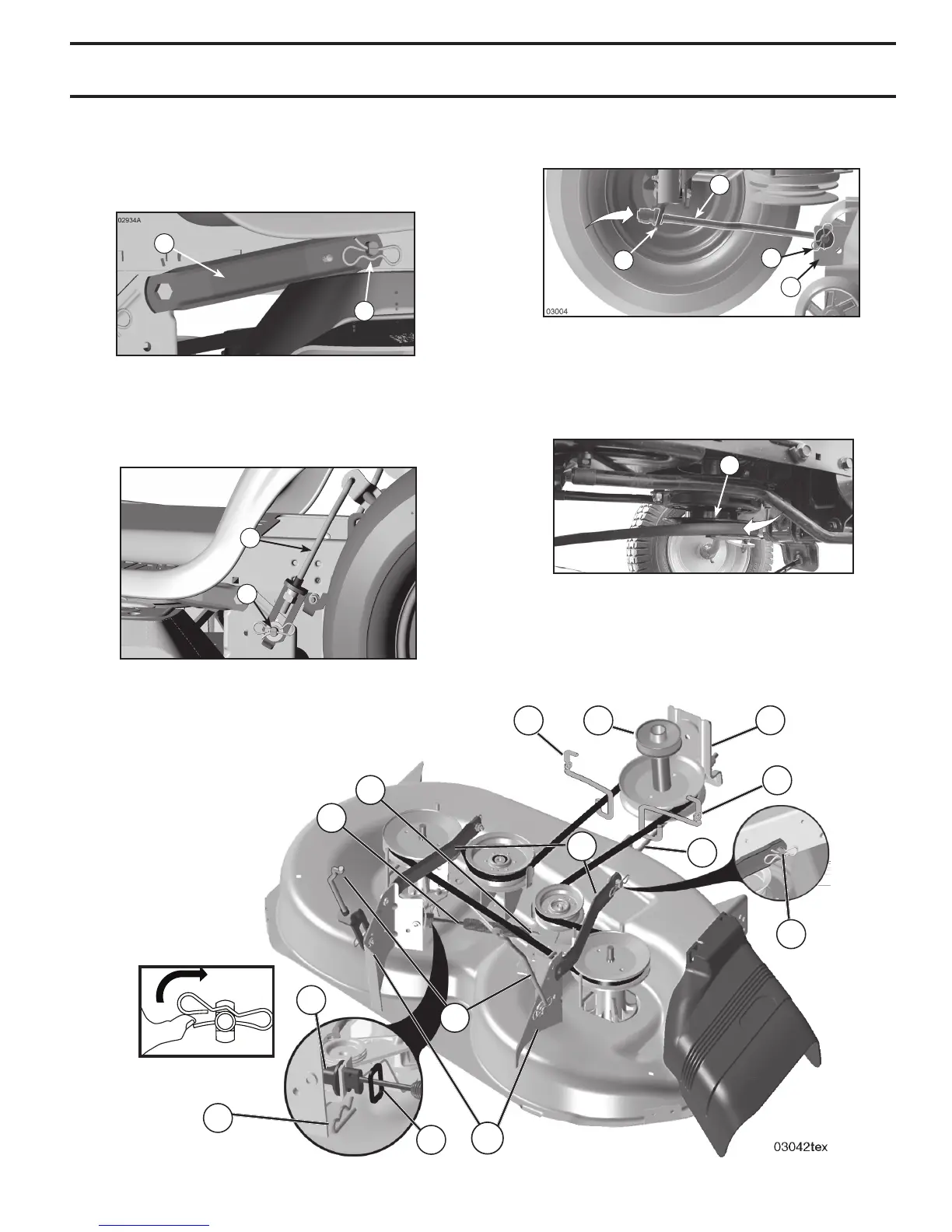 02934A

03004

03042tex