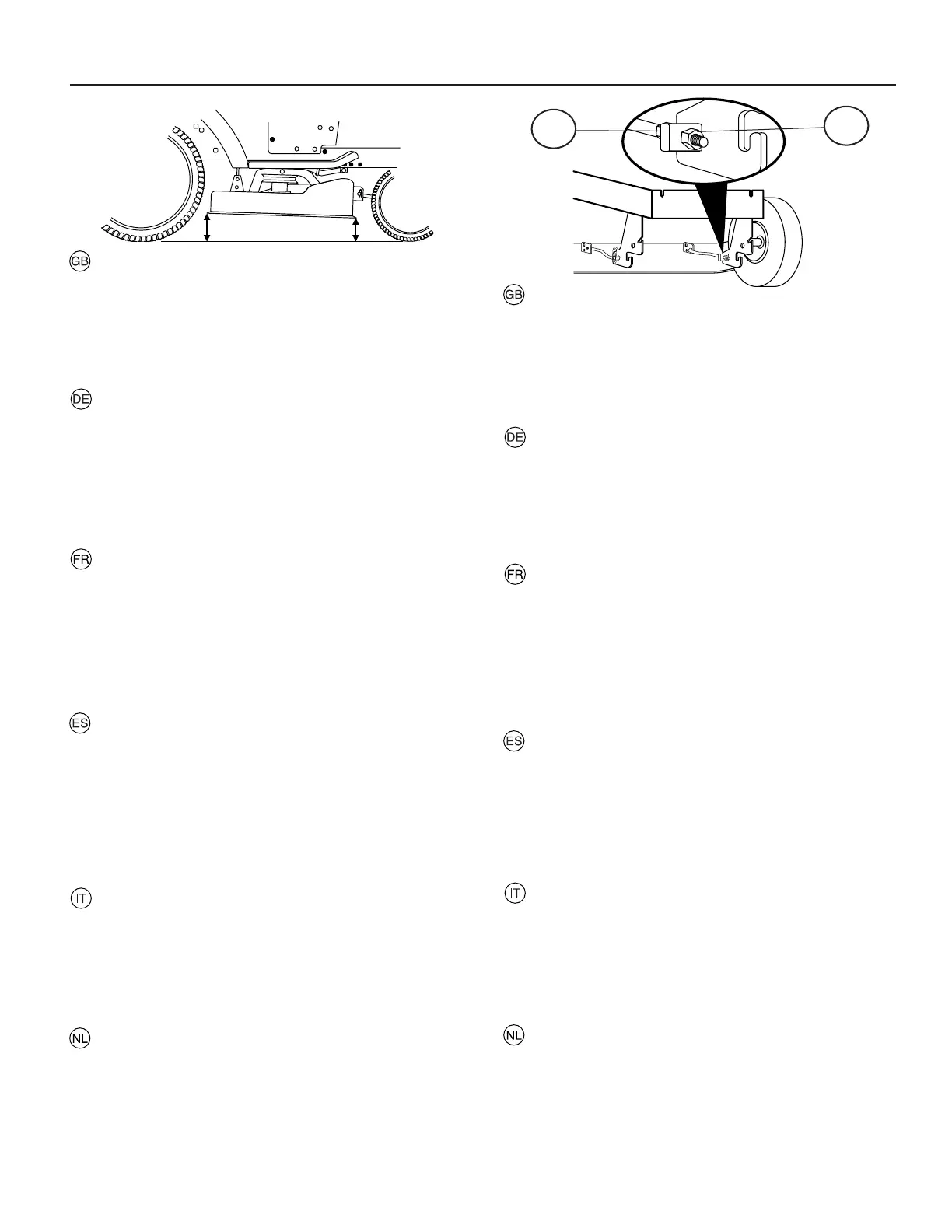 GB

DE

FR

ES

IT

NL

GB

DE

FR

ES

IT

NL