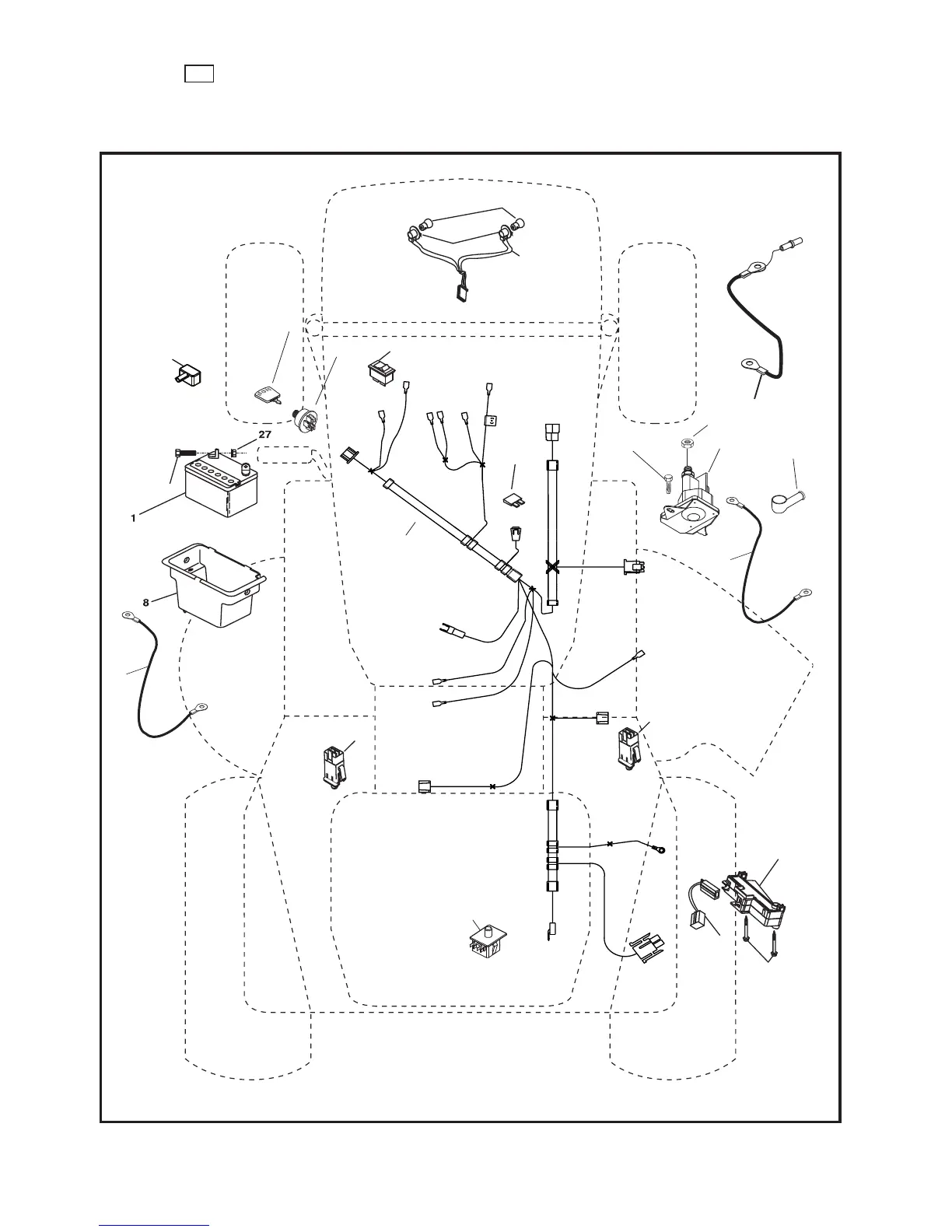 27

1

8