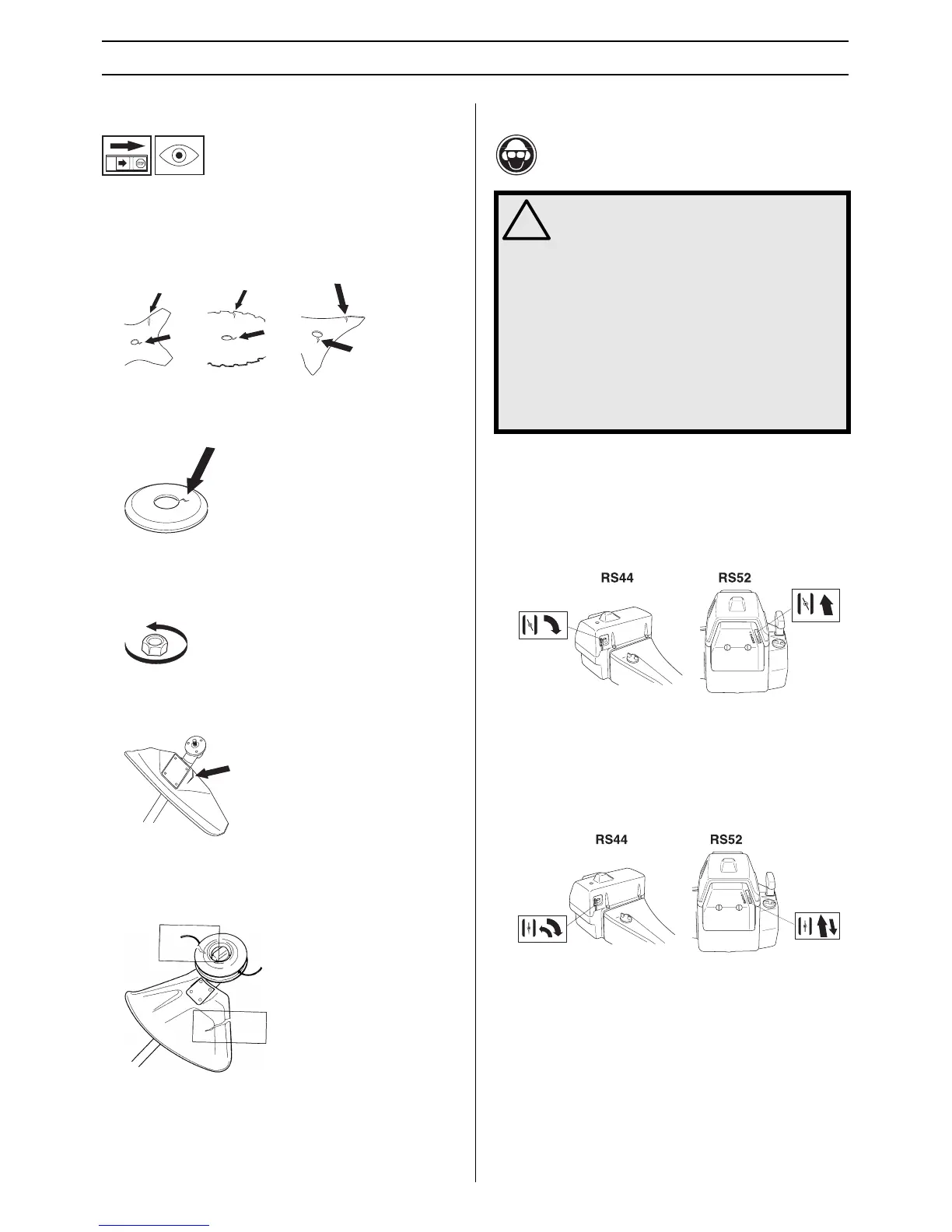 RS44

RS52

RS44

RS52